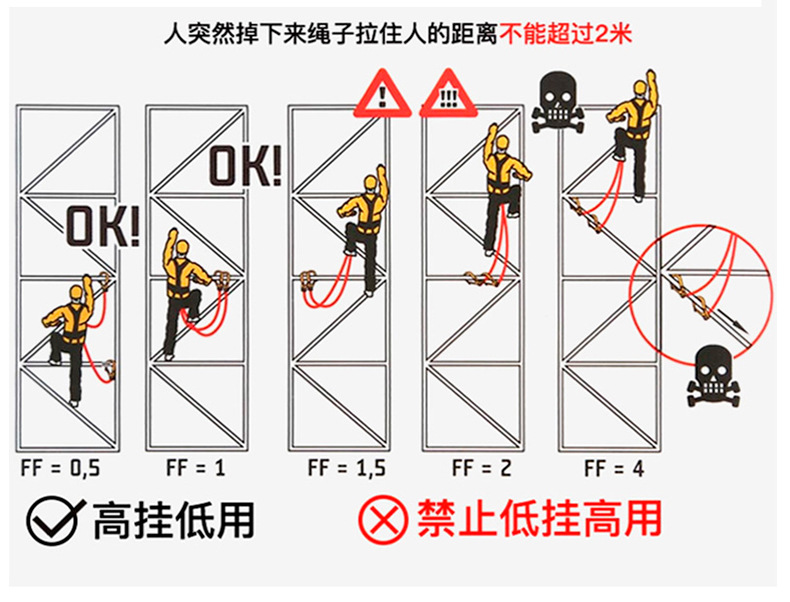 人突然掉下来绳子拉住人的距离不能超过2米

OK!

OK!

!

!!!

FF = 0,5

FF = 1

FF = 1,5

FF = 2

FF = 4

高挂低用

禁止低挂高用