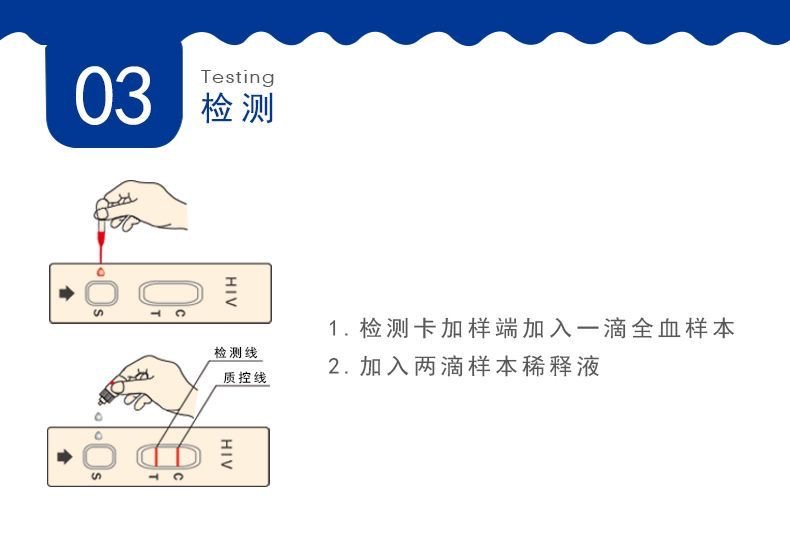 03
Testing
检测

S T C HIV

检测线
质控线

S T C HIV

1. 检测卡加样端加入一滴全血样本
2. 加入两滴样本稀释液