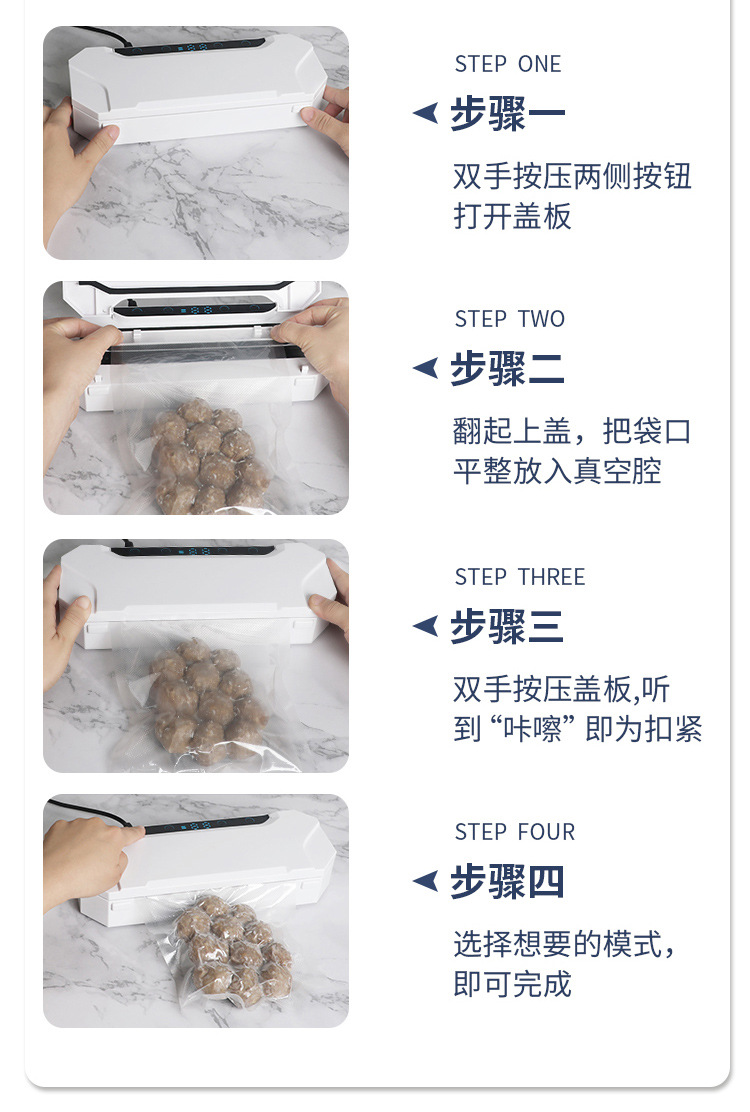 STEP ONE
步骤一
双手按压两侧按钮打开盖板

STEP TWO
步骤二
翻起上盖，把袋口平整放入真空腔

STEP THREE
步骤三
双手按压盖板,听到“咔嚓”即为扣紧

STEP FOUR
步骤四
选择想要的模式，即可完成