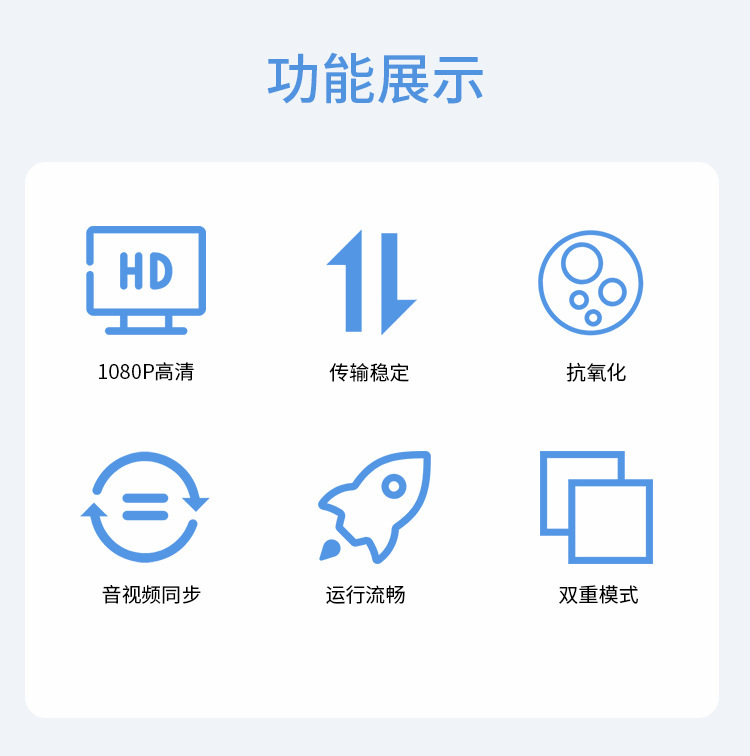 功能展示

HD

1080P高清

传输稳定

抗氧化

音视频同步

运行流畅

双重模式