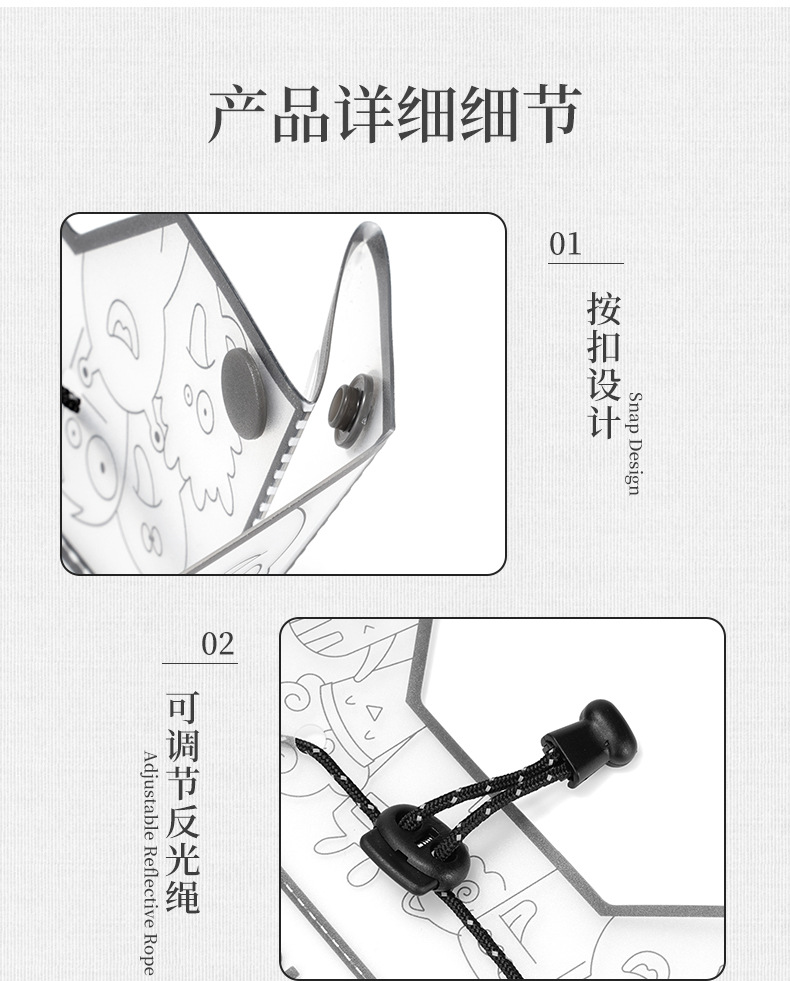 产品详细细节

01
按扣设计
Snap Design

02
可调节反光绳
Adjustable Reflective Rope