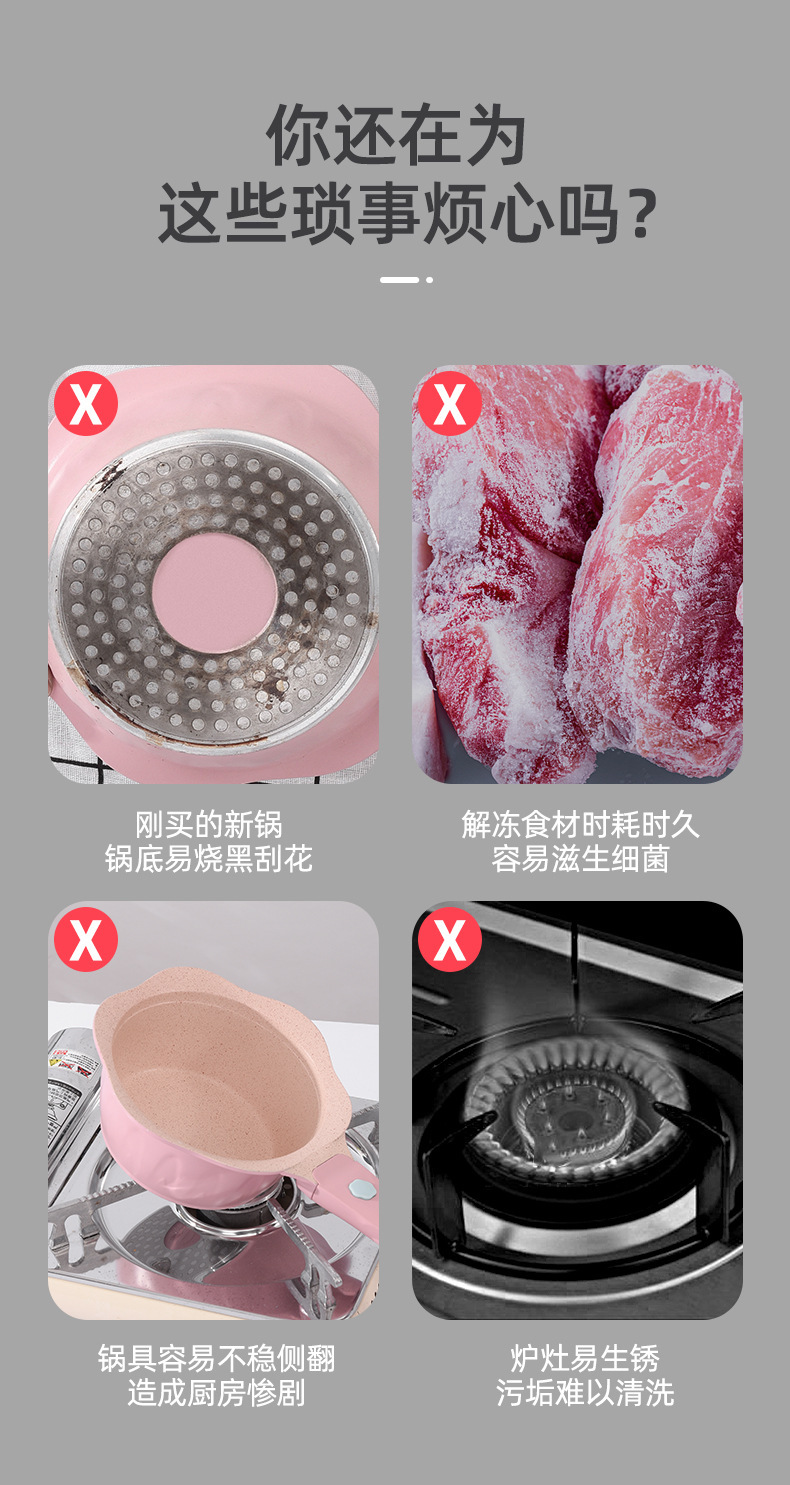 你还在为
这些琐事烦心吗？

X

刚买的新锅
锅底易烧黑刮花

X

解冻食材时耗时久
容易滋生细菌

X

锅具容易不稳侧翻
造成厨房惨剧

X

炉灶易生锈
污垢难以清洗