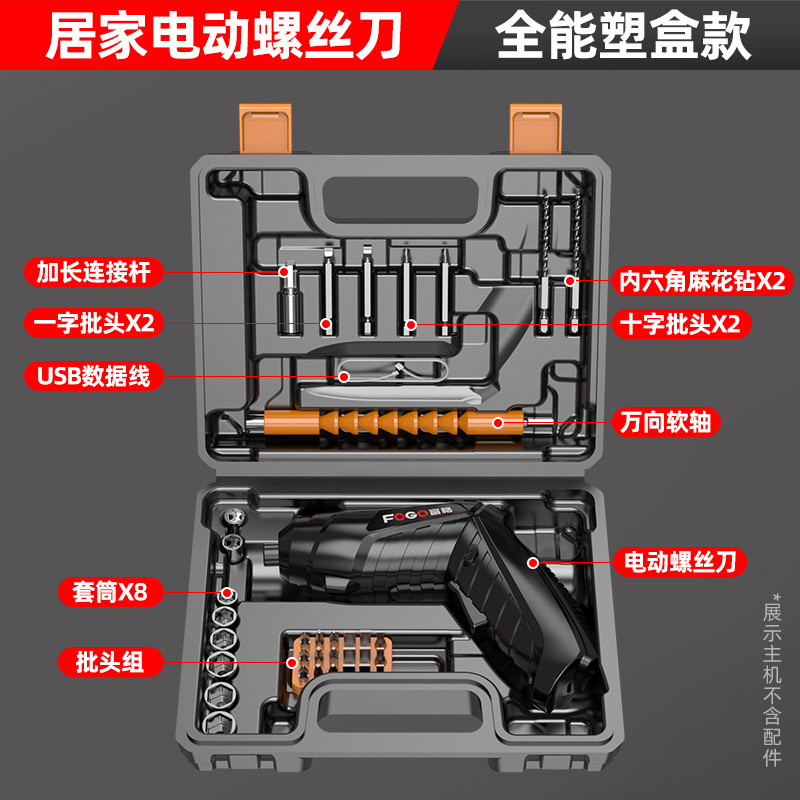 居家电动螺丝刀

全能塑盒款

加长连接杆

一字批头X2

USB数据线

内六角麻花钻X2

十字批头X2

万向软轴

FOGO 富格

电动螺丝刀

套筒X8

批头组

*展示主机不含配件