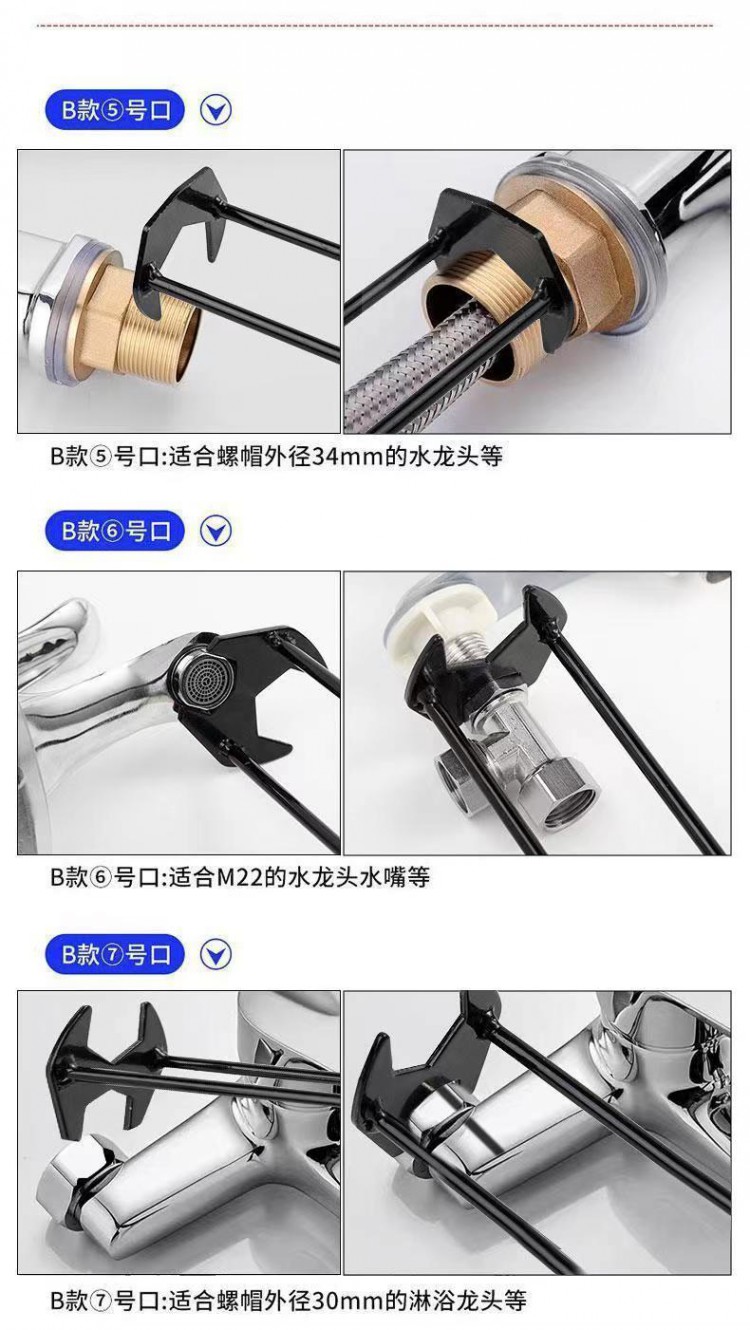 B款⑤号口

B款⑤号口:适合螺帽外径34mm的水龙头等

B款⑥号口

B款⑥号口:适合M22的水龙头水嘴等

B款⑦号口

B款⑦号口:适合螺帽外径30mm的淋浴龙头等