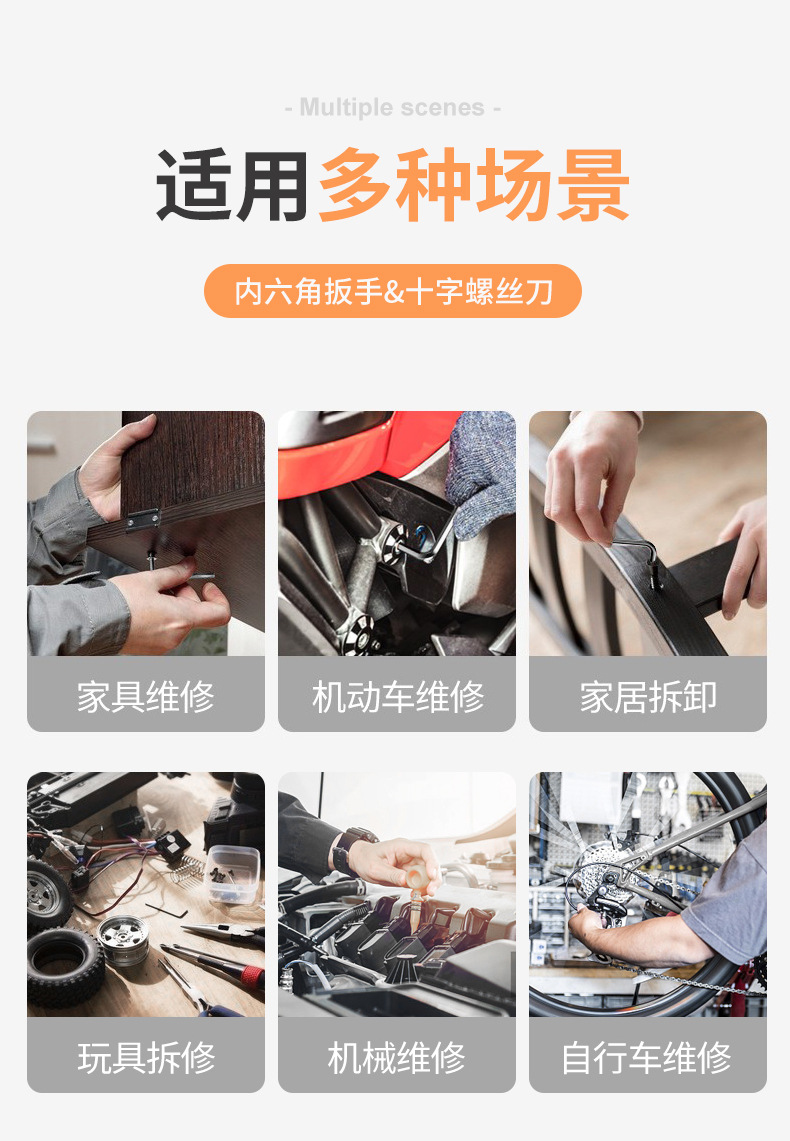 - Multiple scenes -

适用多种场景

内六角扳手&十字螺丝刀

家具维修

机动车维修

家居拆卸

玩具拆修

机械维修

自行车维修