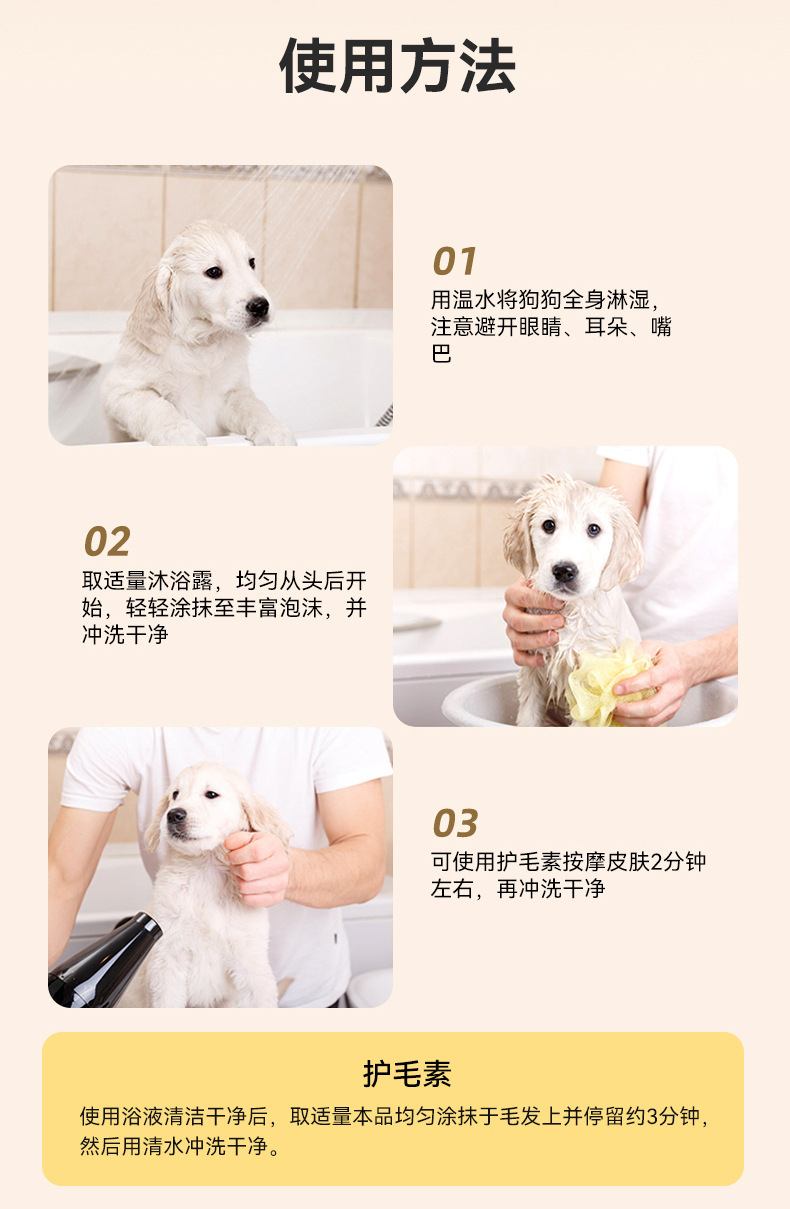 使用方法

01
用温水将狗狗全身淋湿，注意避开眼睛、耳朵、嘴巴

02
取适量沐浴露，均匀从头后开始，轻轻涂抹至丰富泡沫，并冲洗干净

03
可使用护毛素按摩皮肤2分钟左右，再冲洗干净

护毛素
使用浴液清洁干净后，取适量本品均匀涂抹于毛发上并停留约3分钟，然后用清水冲洗干净。