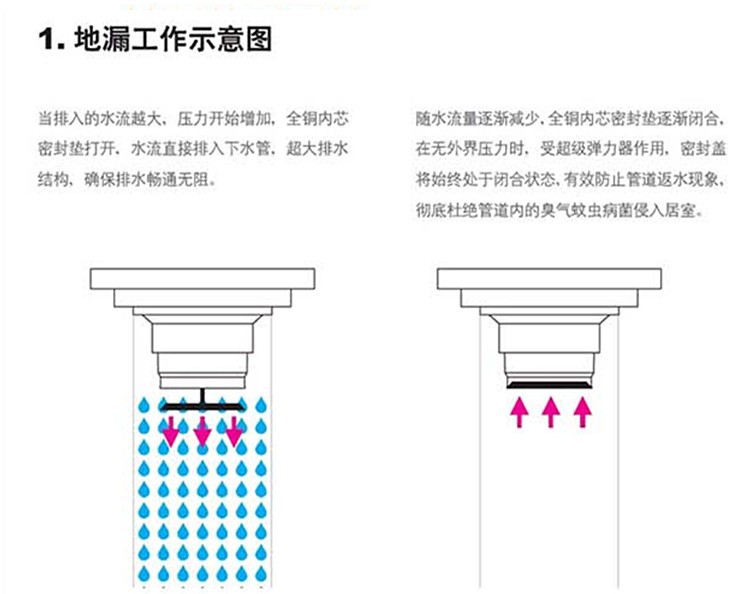 1. 地漏工作示意图

当排入的水流越大，压力开始增加，全铜内芯密封垫打开，水流直接排入下水管，超大排水结构，确保排水畅通无阻。

随水流量逐渐减少，全铜内芯密封垫逐渐闭合，在无外界压力时，受超级弹力器作用，密封盖将始终处于闭合状态，有效防止管道返水现象，彻底杜绝管道内的臭气蚊虫病菌侵入居室。