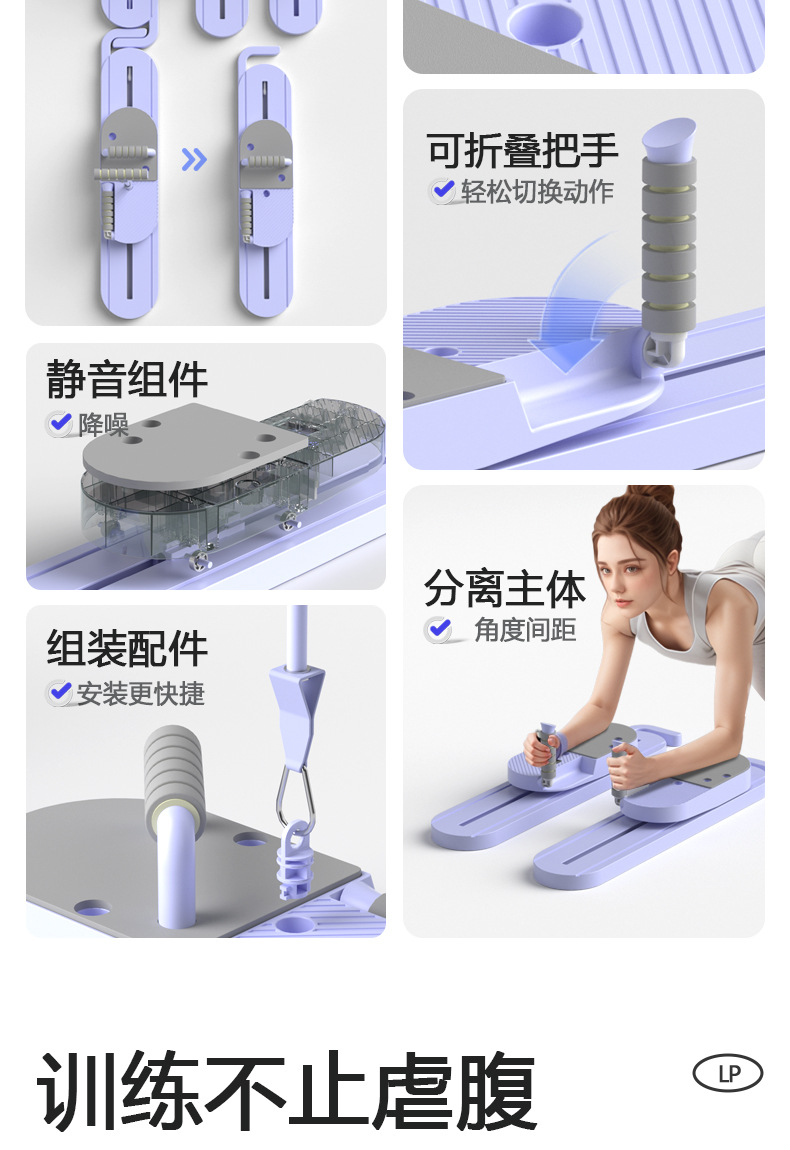 可折叠把手
轻松切换动作

静音组件
降噪

分离主体
角度间距

组装配件
安装更快捷

训练不止虐腹

LP