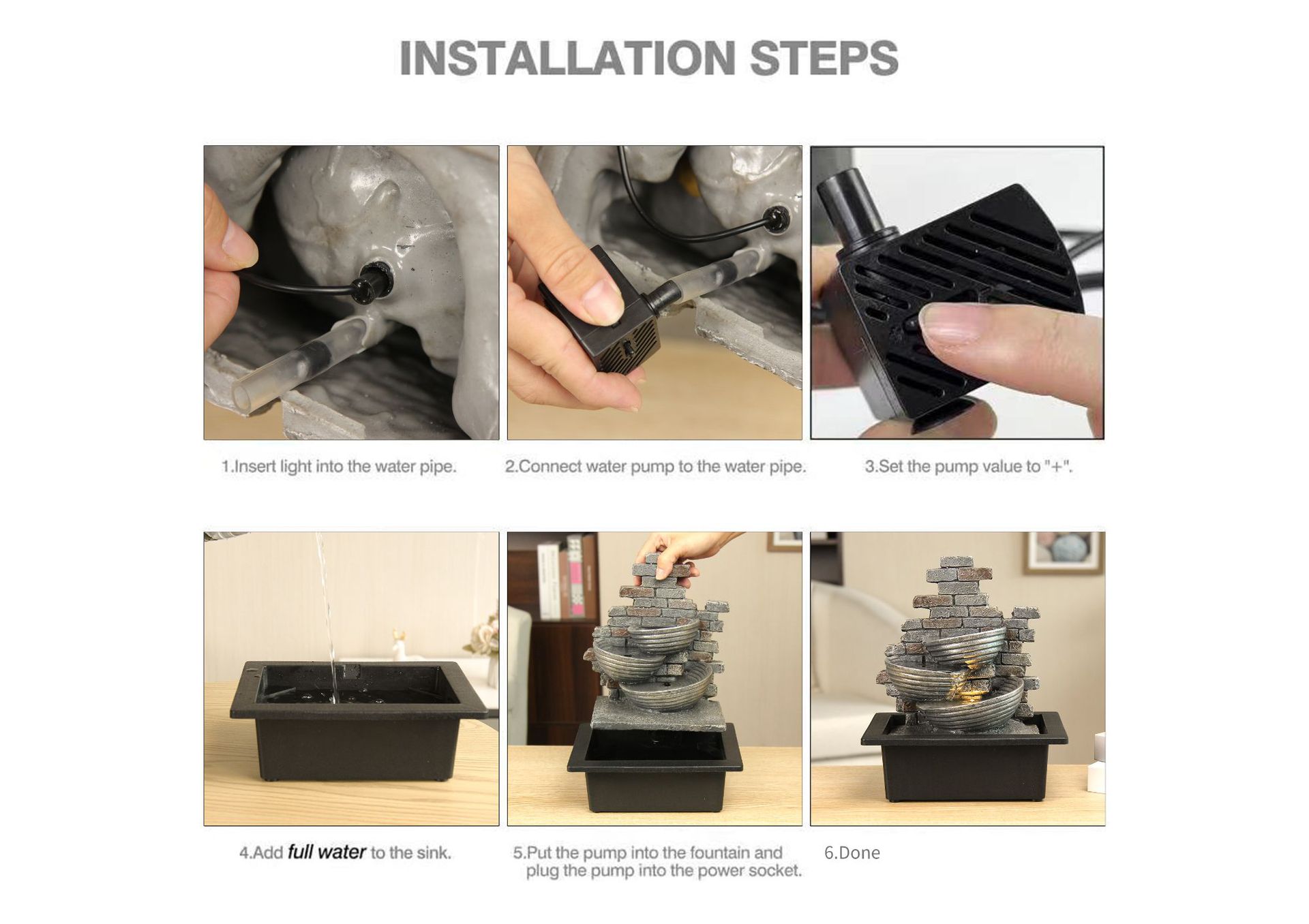 INSTALLATION STEPS

1.Insert light into the water pipe.

2.Connect water pump to the water pipe.

3.Set the pump value to "+".

4.Add full water to the sink.

5.Put the pump into the fountain and plug the pump into the power socket.

6.Done