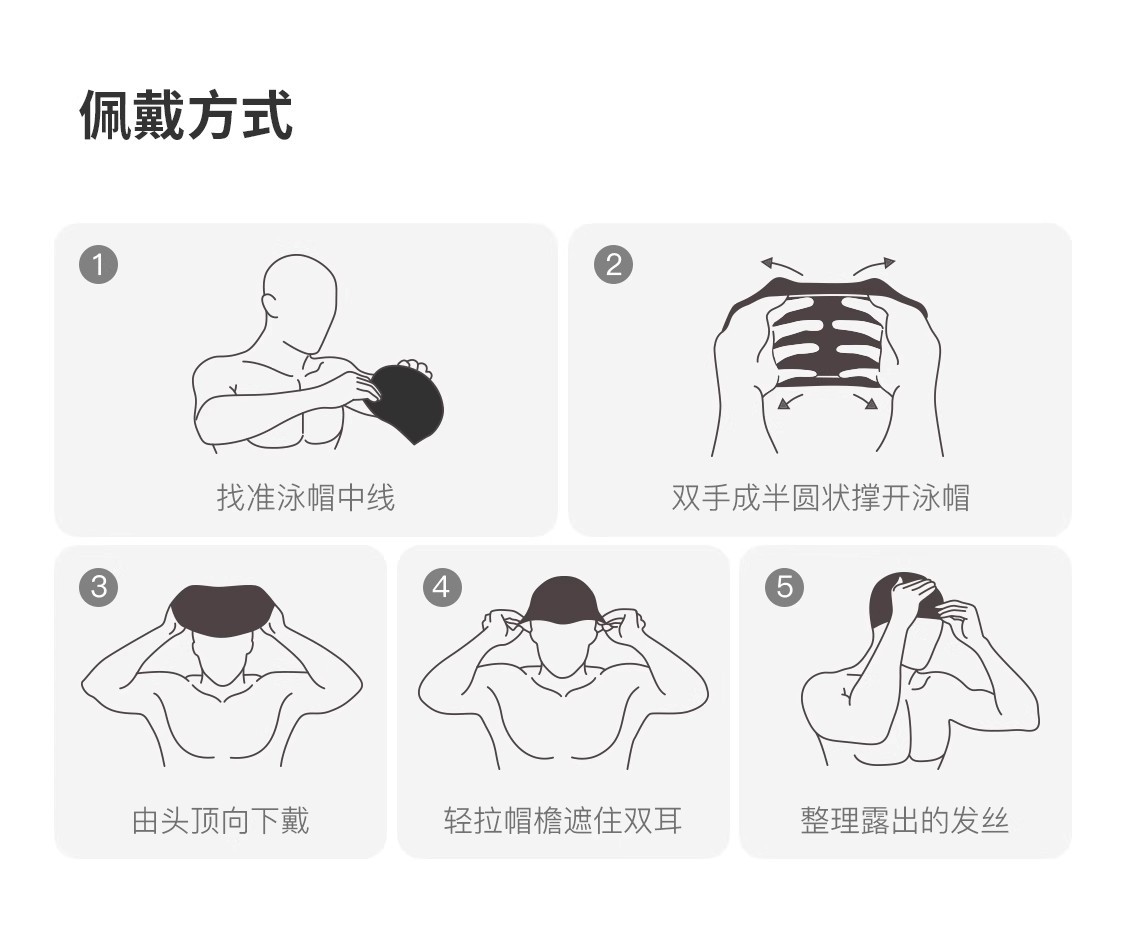 佩戴方式

1
找准泳帽中线

2
双手成半圆状撑开泳帽

3
由头顶向下戴

4
轻拉帽檐遮住双耳

5
整理露出的发丝