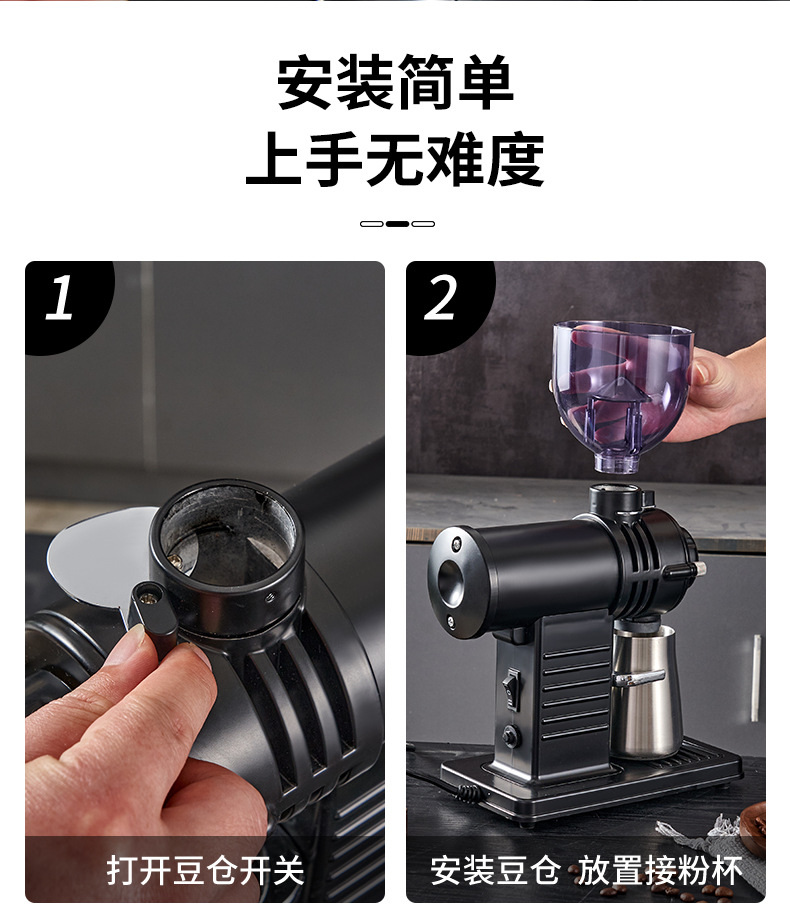 安装简单
上手无难度

1

打开豆仓开关

2

安装豆仓 放置接粉杯