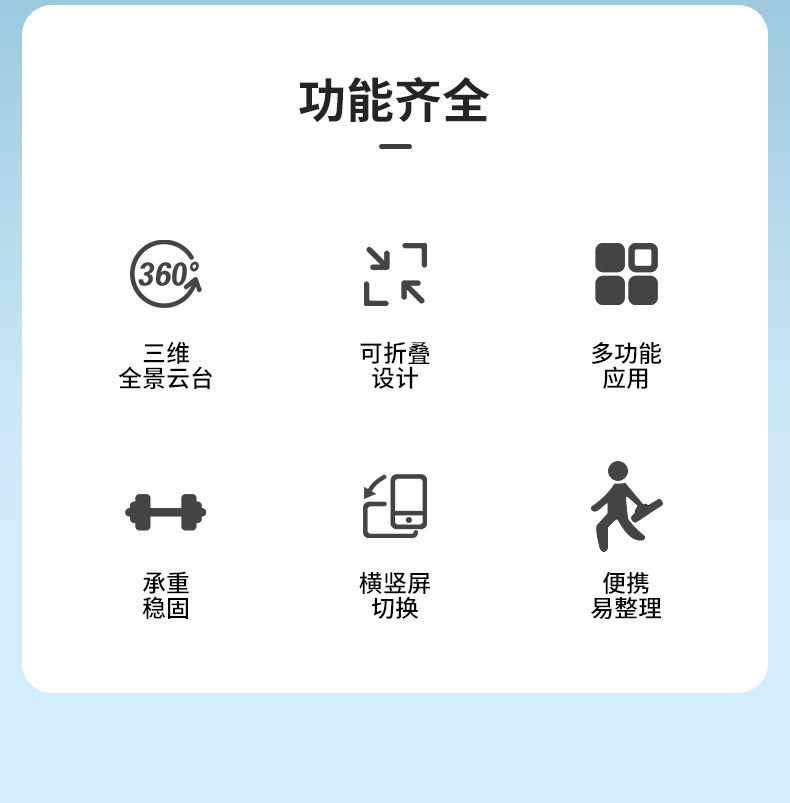 功能齐全

360°

三维
全景云台

可折叠
设计

多功能
应用

承重
稳固

横竖屏
切换

便携
易整理