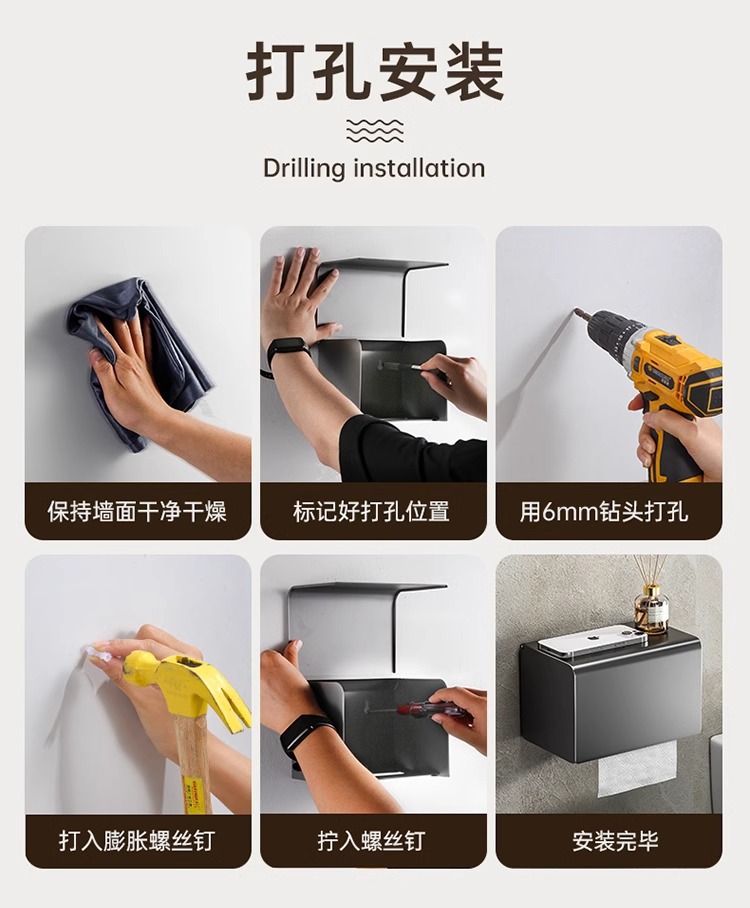 打孔安装

Drilling installation

保持墙面干净干燥

标记好打孔位置

用6mm钻头打孔

打入膨胀螺丝钉

拧入螺丝钉

安装完毕