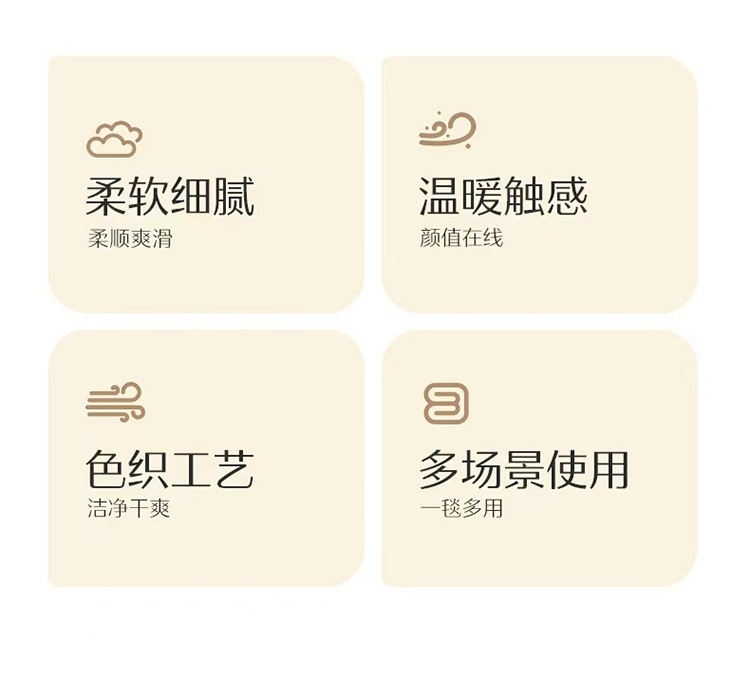 柔软细腻
柔顺爽滑

温暖触感
颜值在线

色织工艺
洁净干爽

多场景使用
一毯多用