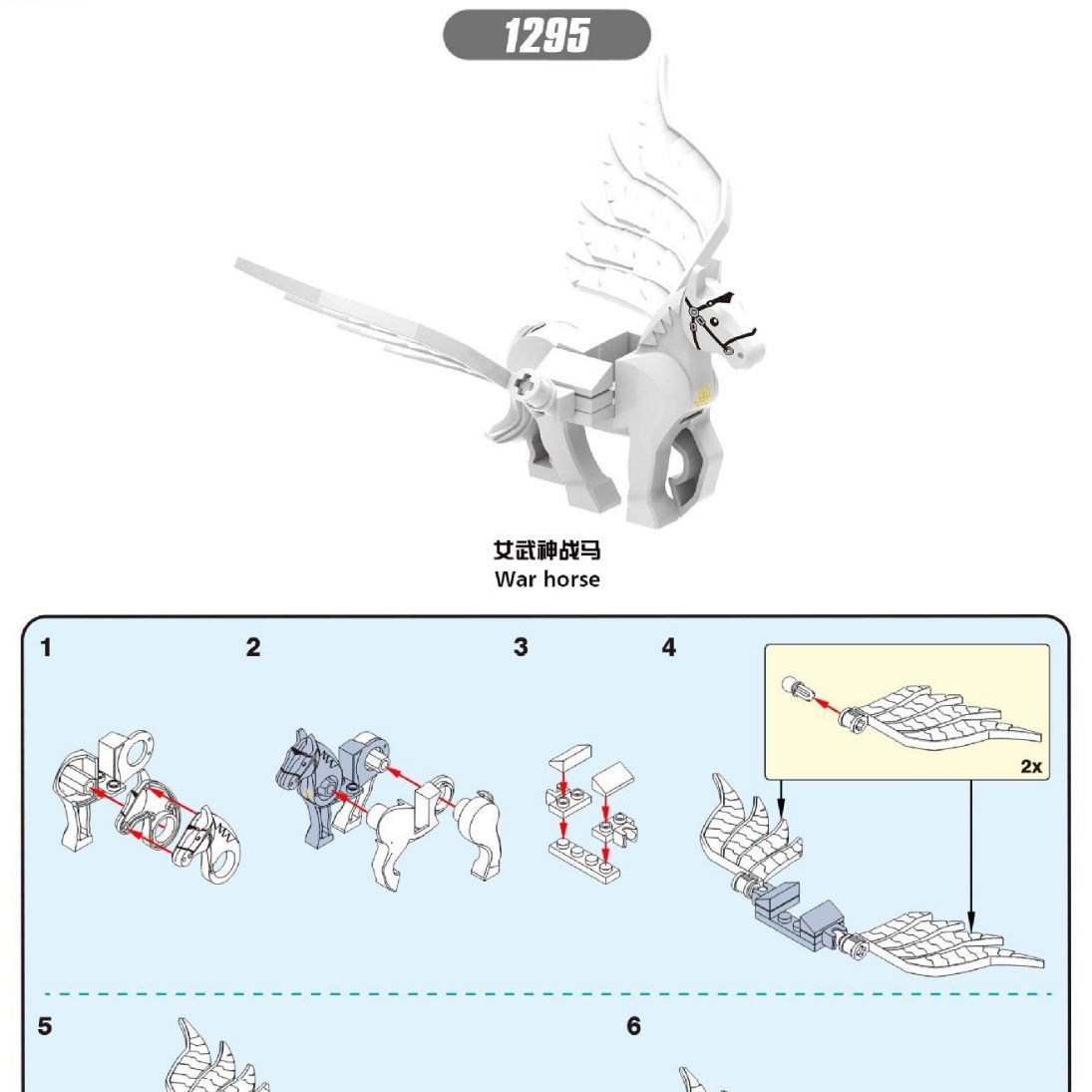 1295

女武神战马
War horse

1

2

3

4

2x

5

6