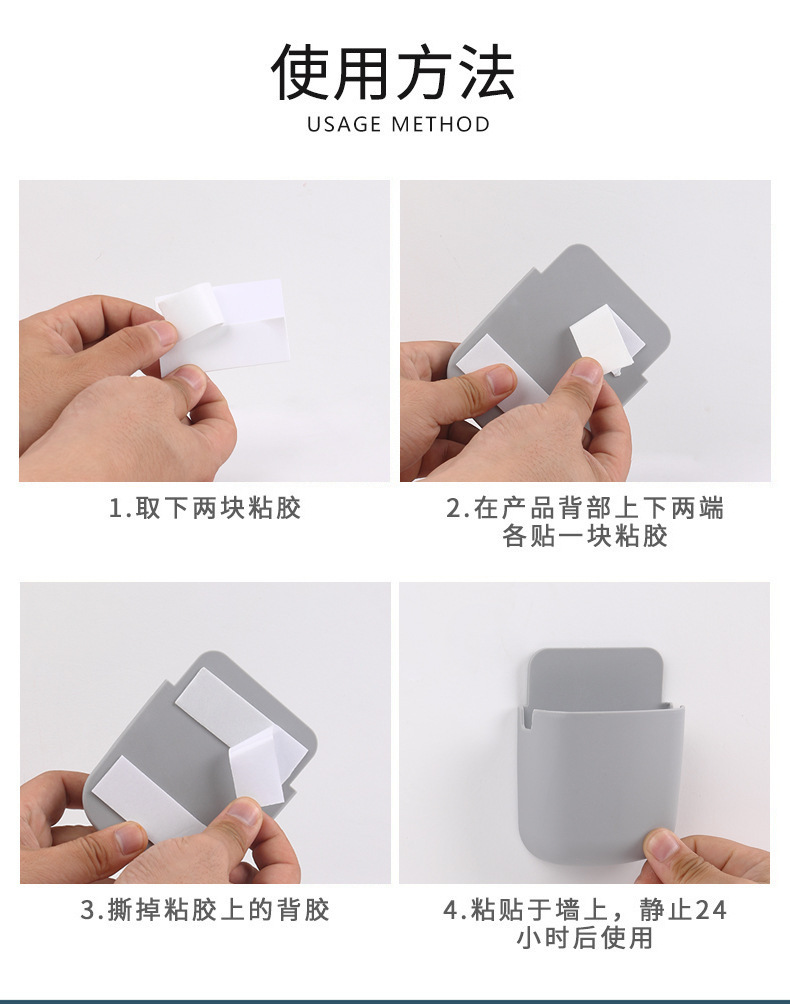 使用方法
USAGE METHOD

1.取下两块粘胶

2.在产品背部上下两端各贴一块粘胶

3.撕掉粘胶上的背胶

4.粘贴于墙上，静止24小时后使用