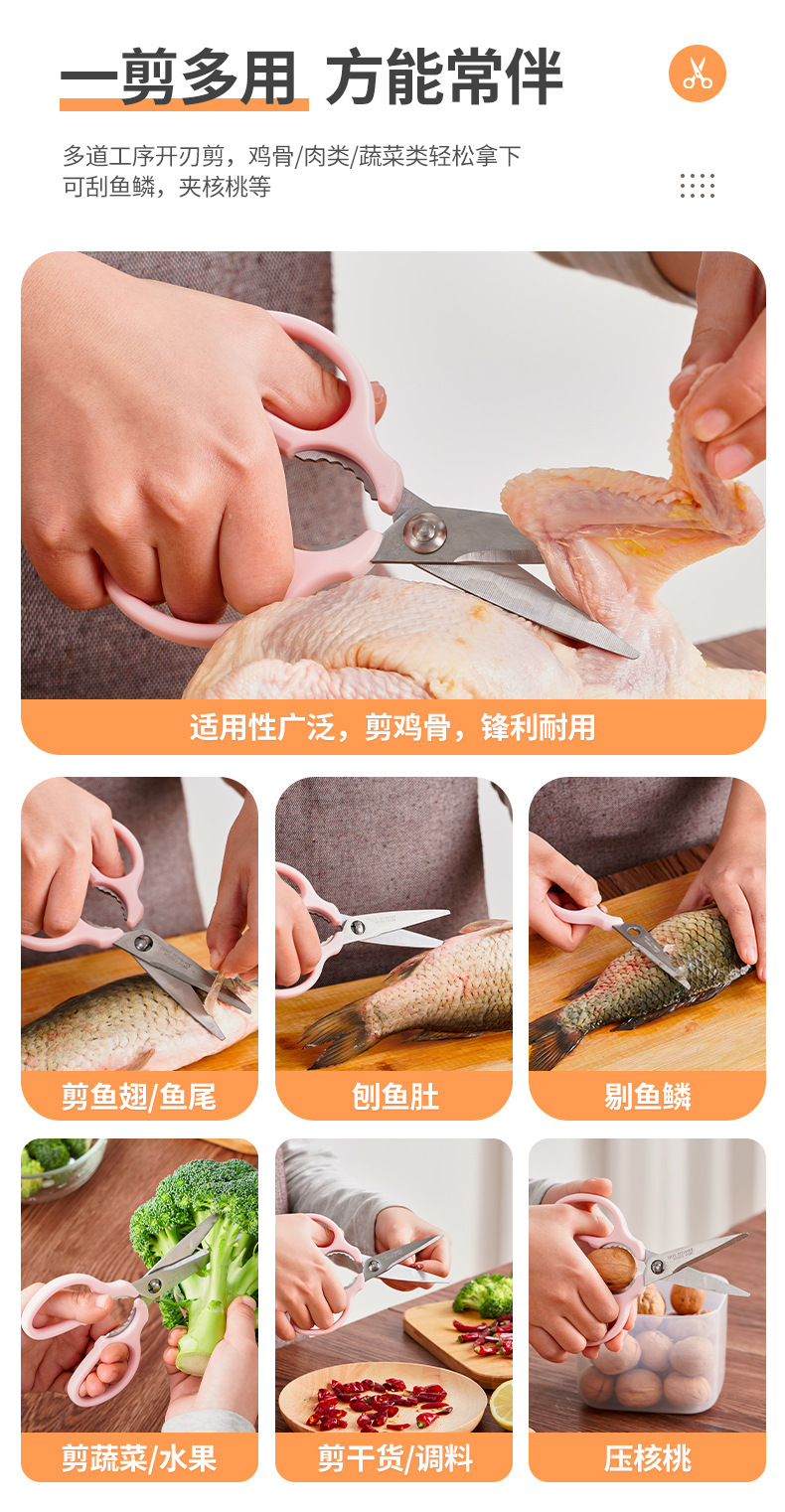 一剪多用 方能常伴

多道工序开刃剪，鸡骨/肉类/蔬菜类轻松拿下
可刮鱼鳞，夹核桃等

适用性广泛，剪鸡骨，锋利耐用

剪鱼翅/鱼尾

刨鱼肚

剔鱼鳞

剪蔬菜/水果

剪干货/调料

压核桃