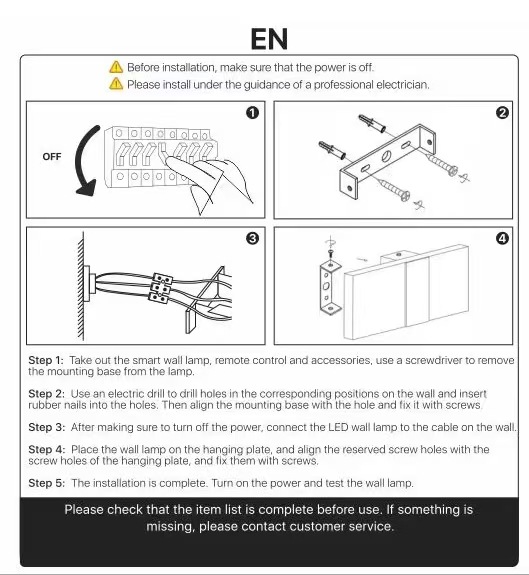 EN

Before installation, make sure that the power is off.
Please install under the guidance of a professional electrician.

1

OFF

2

3

4

Step 1: Take out the smart wall lamp, remote control and accessories, use a screwdriver to remove the mounting base from the lamp.

Step 2: Use an electric drill to drill holes in the corresponding positions on the wall and insert rubber nails into the holes. Then align the mounting base with the hole and fix it with screws.

Step 3: After making sure to turn off the power, connect the LED wall lamp to the cable on the wall.

Step 4: Place the wall lamp on the hanging plate, and align the reserved screw holes with the screw holes of the hanging plate, and fix them with screws.

Step 5: The installation is complete. Turn on the power and test the wall lamp.

Please check that the item list is complete before use. If something is missing, please contact customer service.