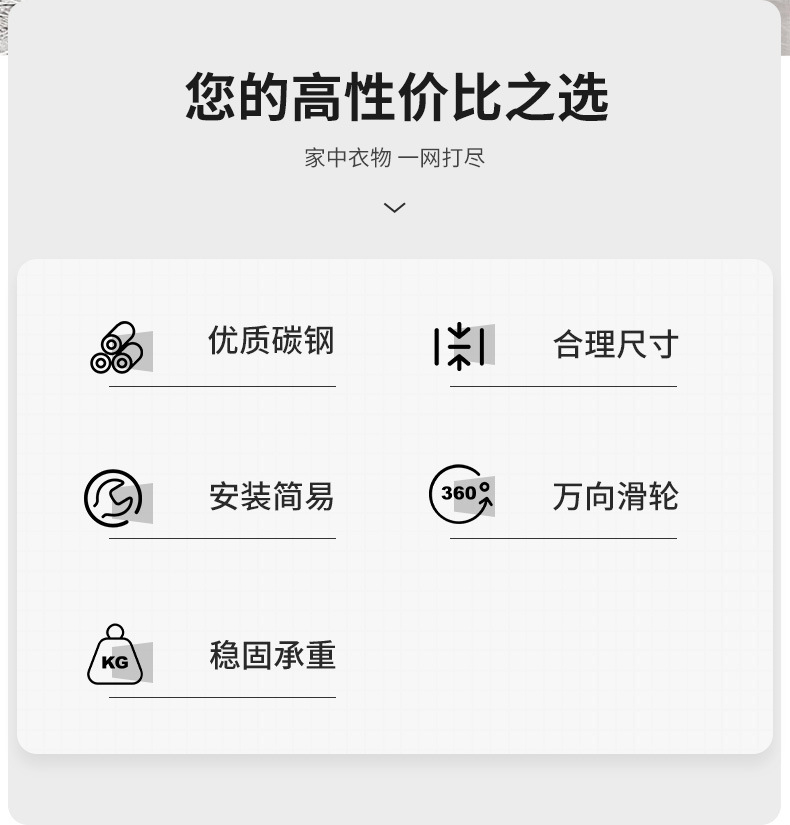 您的高性价比之选

家中衣物 一网打尽

优质碳钢

合理尺寸

安装简易

360°

万向滑轮

KG

稳固承重