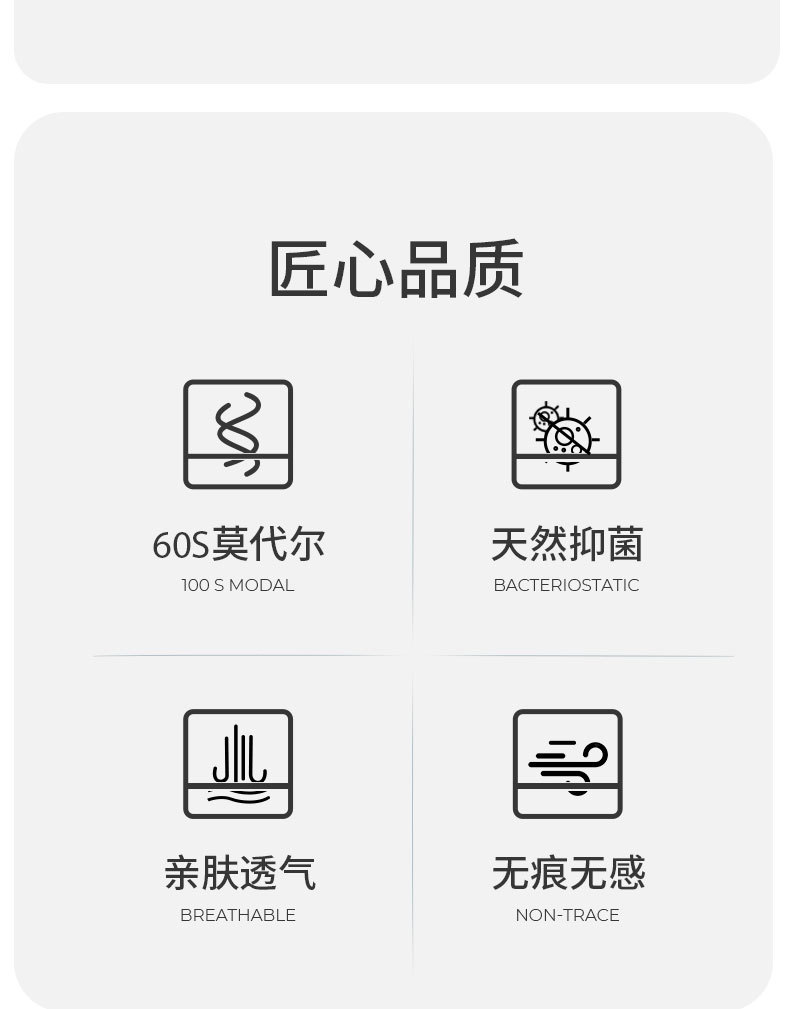 匠心品质

60S莫代尔
100 S MODAL

天然抑菌
BACTERIOSTATIC

亲肤透气
BREATHABLE

无痕无感
NON-TRACE