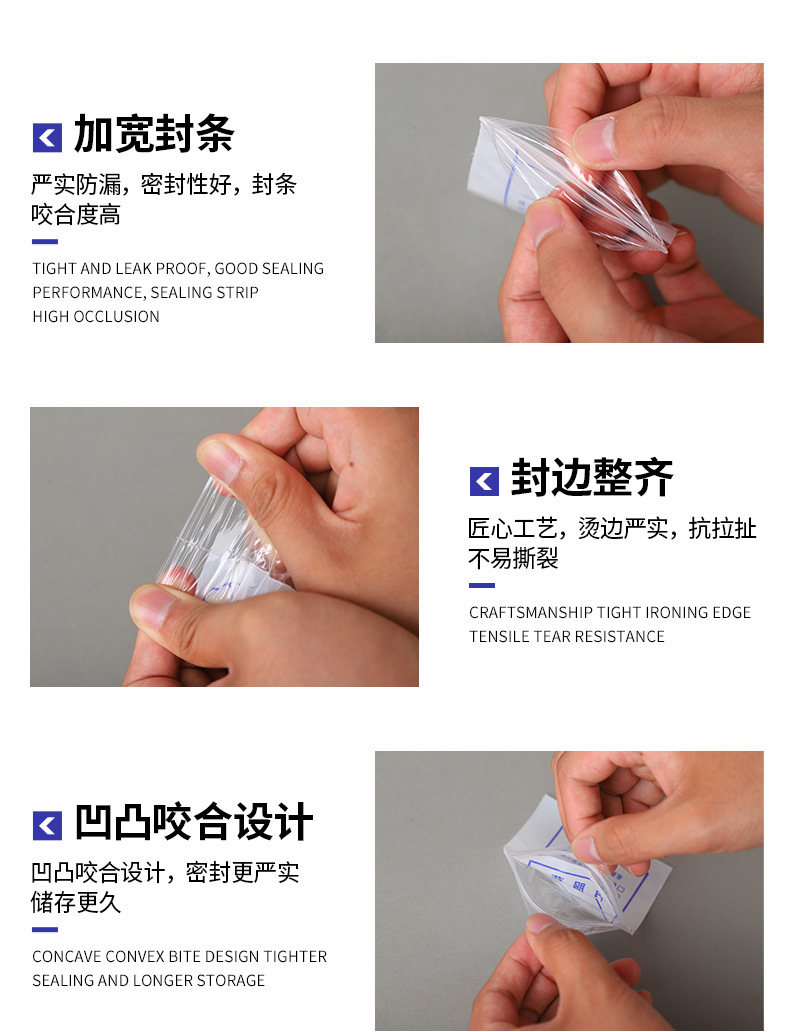 加宽封条

严实防漏，密封性好，封条咬合度高

TIGHT AND LEAK PROOF, GOOD SEALING PERFORMANCE, SEALING STRIP HIGH OCCLUSION

封边整齐

匠心工艺，烫边严实，抗拉扯不易撕裂

CRAFTSMANSHIP TIGHT IRONING EDGE TENSILE TEAR RESISTANCE

凹凸咬合设计

凹凸咬合设计，密封更严实储存更久

CONCAVE CONVEX BITE DESIGN TIGHTER SEALING AND LONGER STORAGE