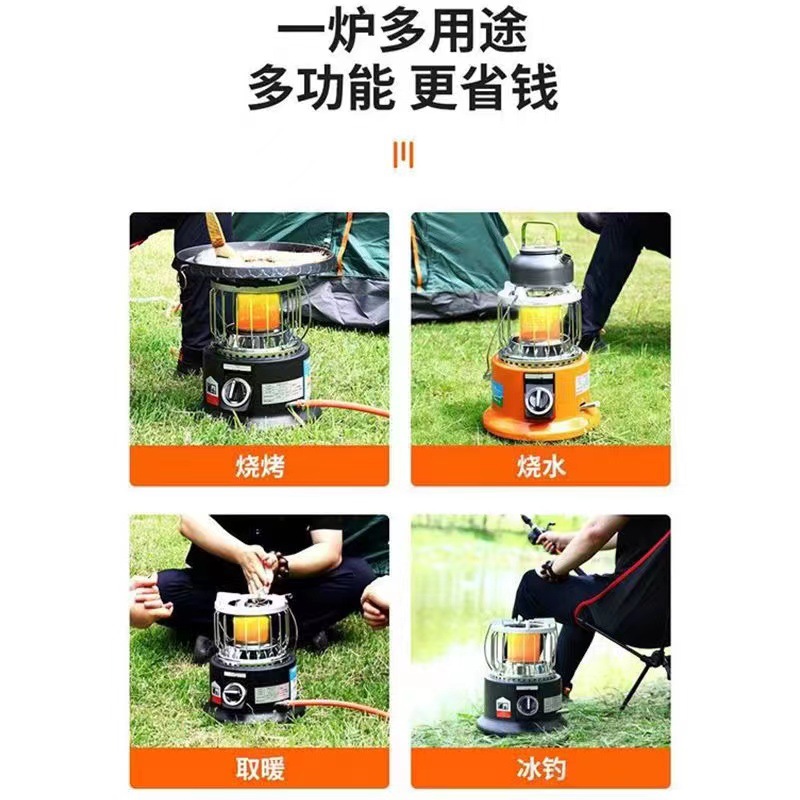 一炉多用途
多功能 更省钱

烧烤

烧水

取暖

冰钓