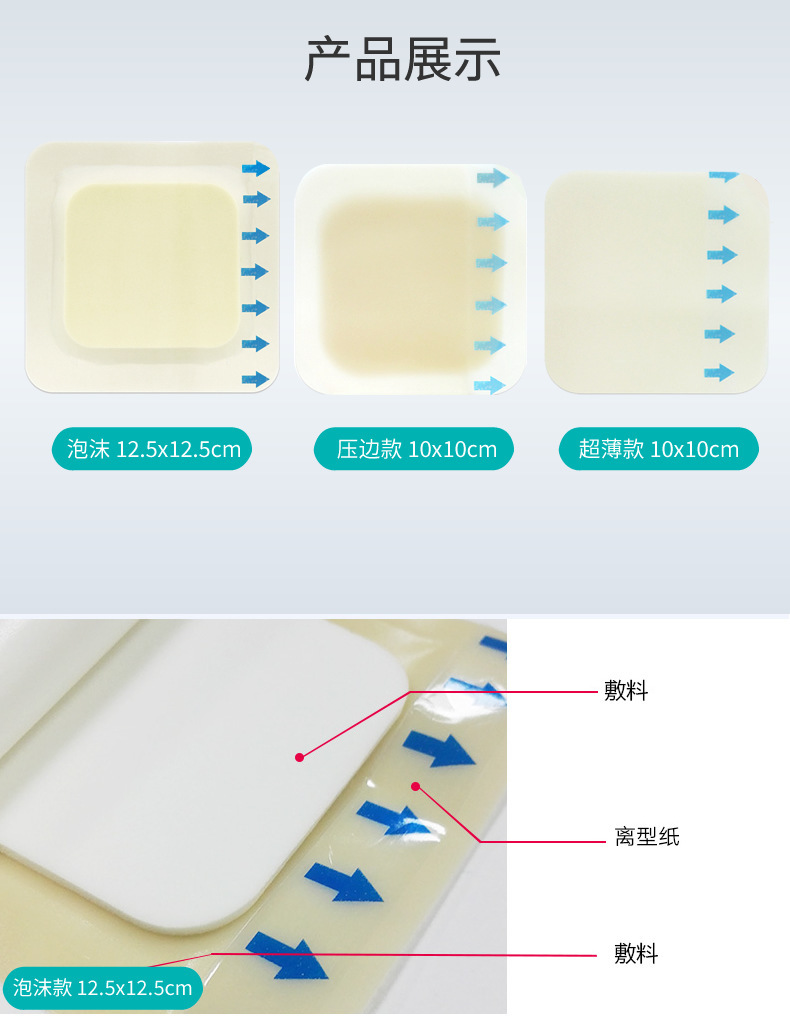 产品展示

泡沫 12.5x12.5cm

压边款 10x10cm

超薄款 10x10cm

敷料

离型纸

敷料

泡沫款 12.5x12.5cm