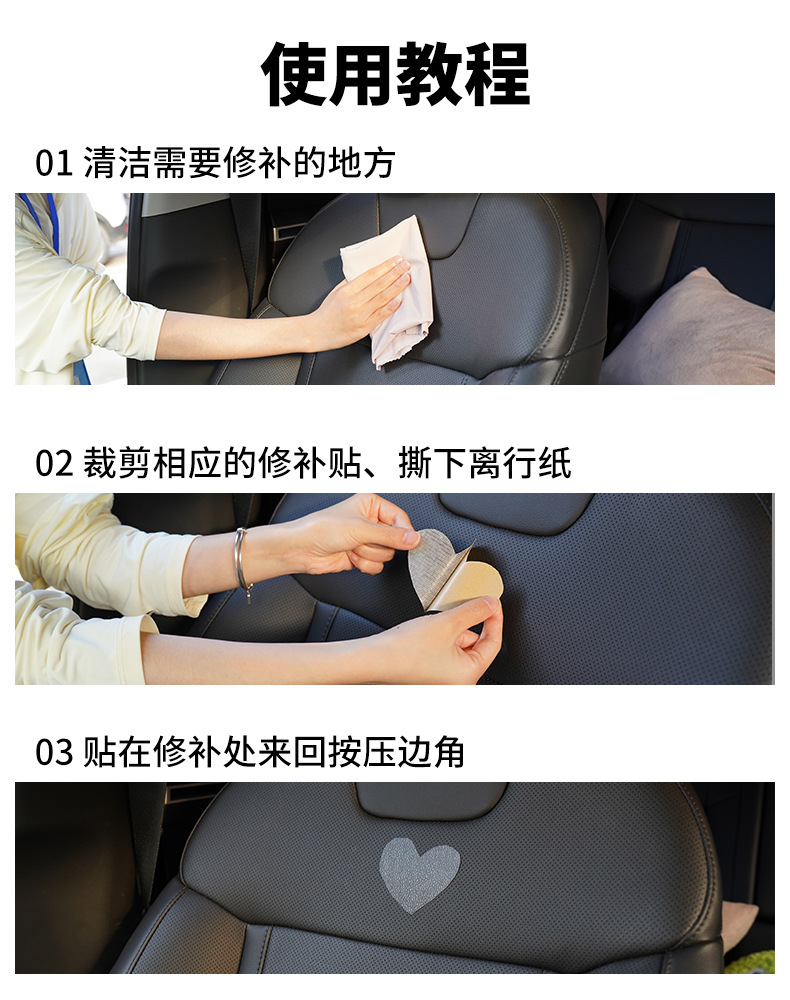 使用教程

01 清洁需要修补的地方

02 裁剪相应的修补贴、撕下离行纸

03 贴在修补处来回按压边角