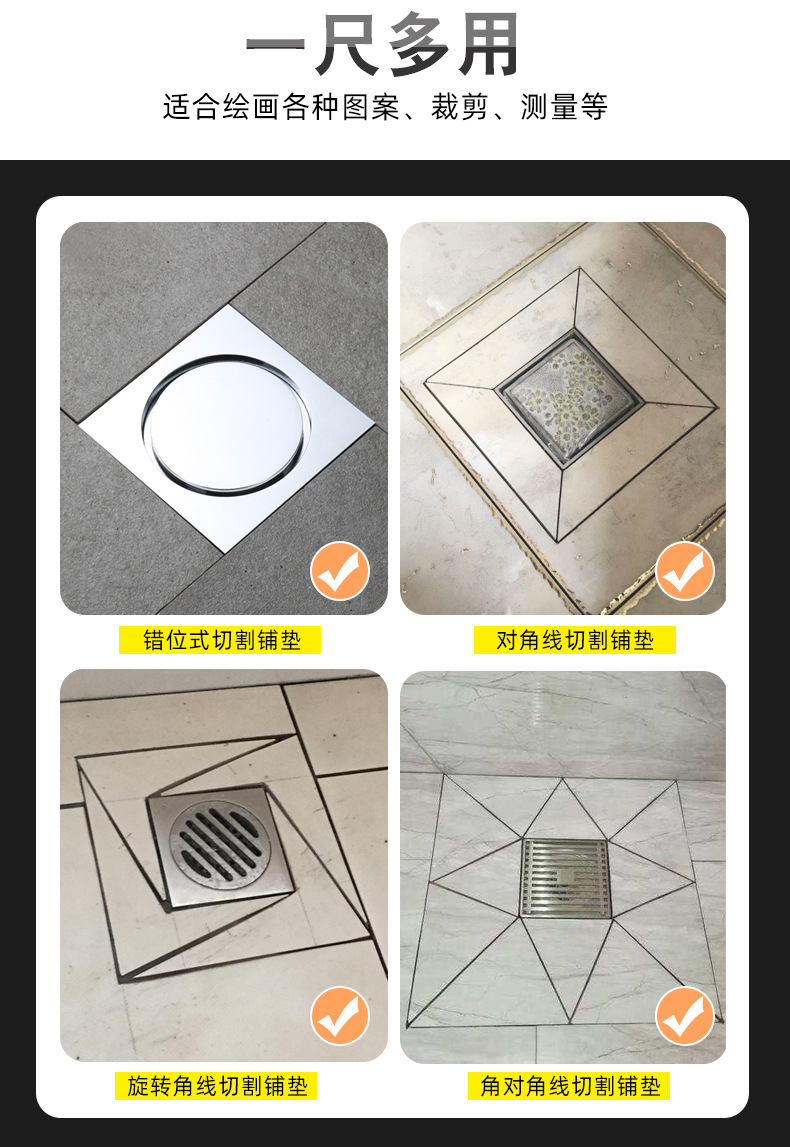 一只多用

适合绘画各种图案、裁剪、测量等

错位式切割铺垫

对角线切割铺垫

旋转角线切割铺垫

角对角线切割铺垫