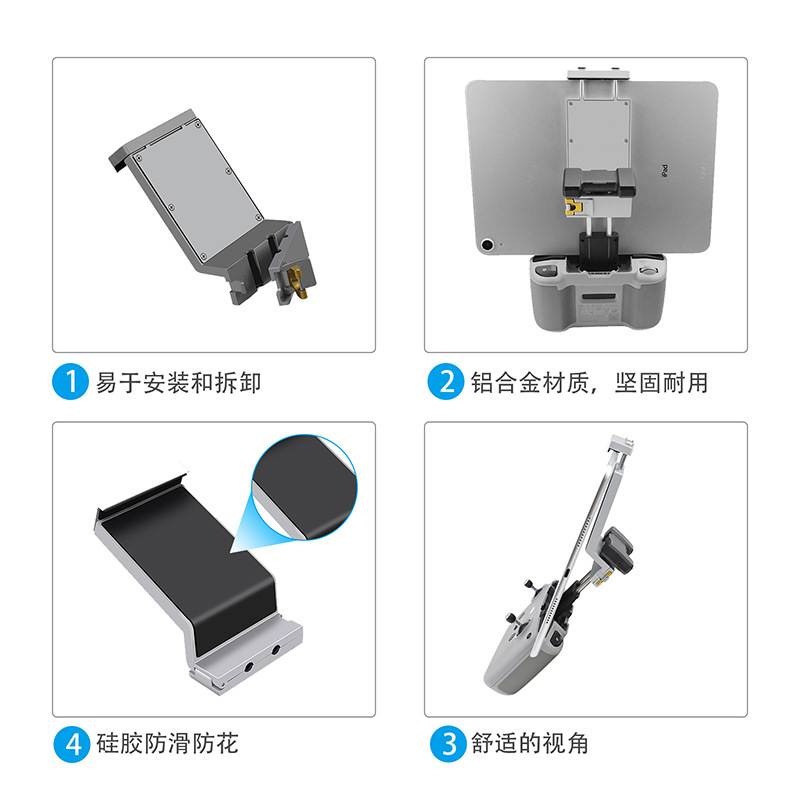 iPad

1 易于安装和拆卸

2 铝合金材质，坚固耐用

4 硅胶防滑防花

3 舒适的视角