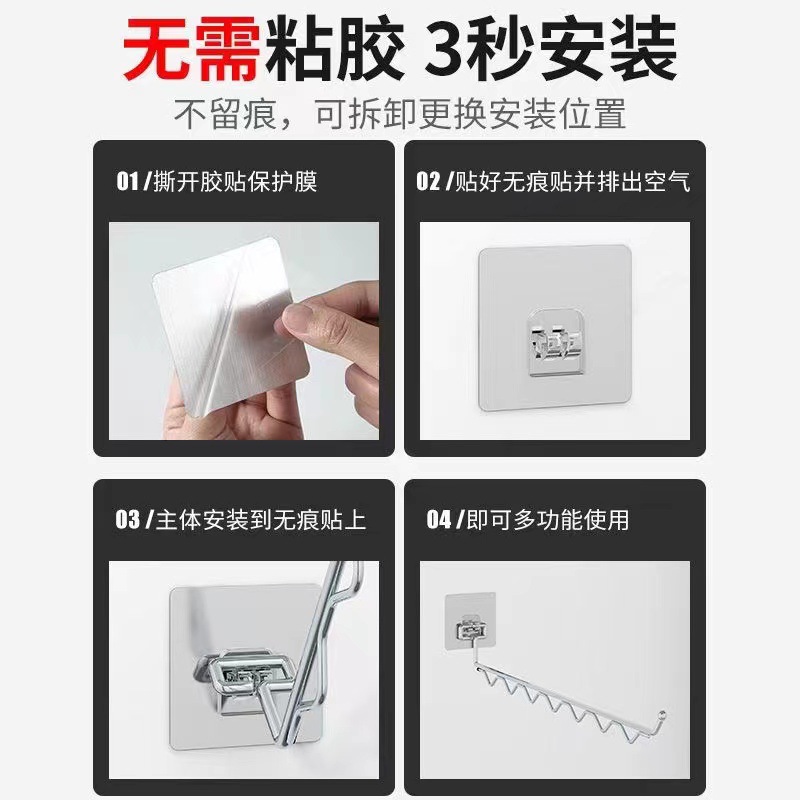 无需粘胶 3秒安装

不留痕，可拆卸更换安装位置

01 /撕开胶贴保护膜

02 /贴好无痕贴并排出空气

03 /主体安装到无痕贴上

04 /即可多功能使用