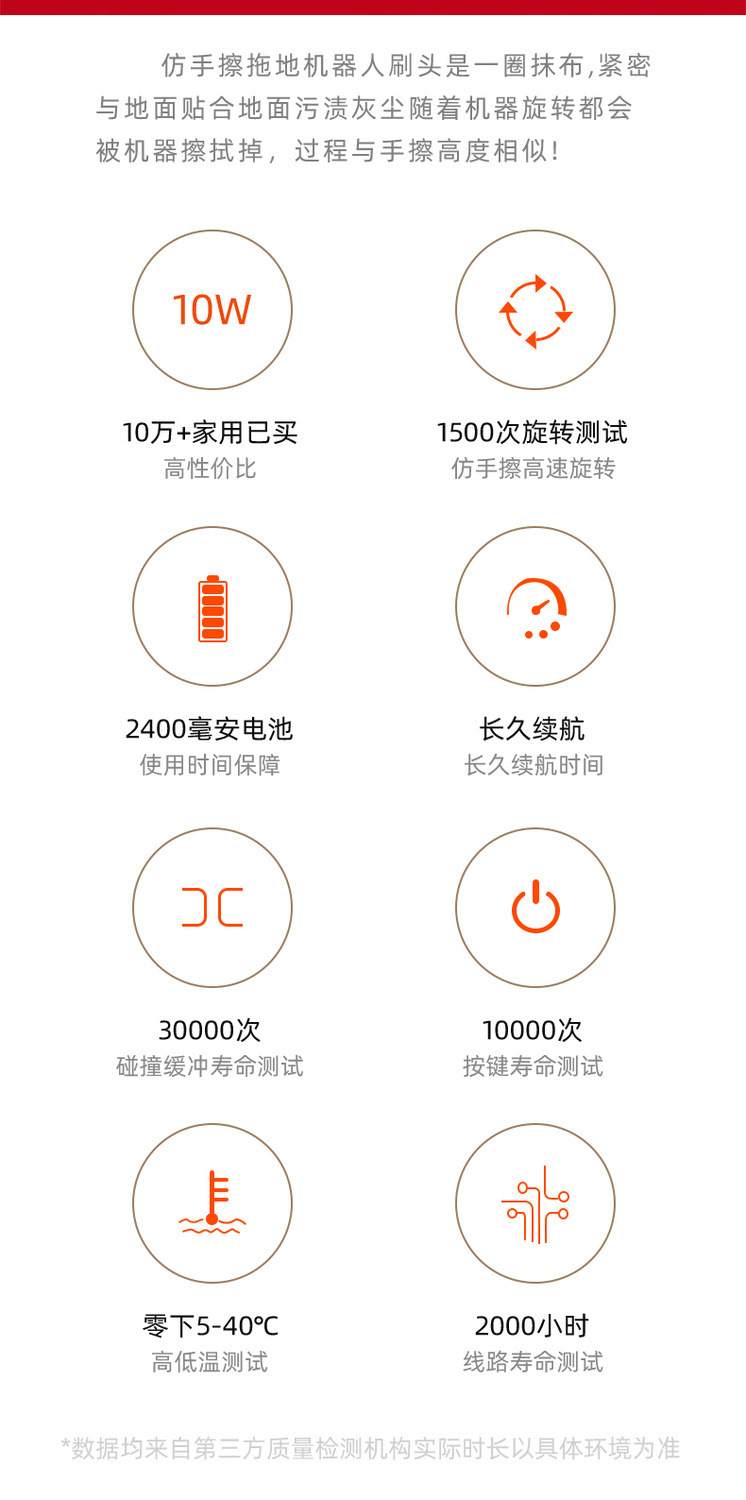 仿手擦拖地机器人刷头是一圈抹布,紧密与地面贴合地面污渍灰尘随着机器旋转都会被机器擦拭掉，过程与手擦高度相似！

10W

10万+家用已买
高性价比

1500次旋转测试
仿手擦高速旋转

2400毫安电池
使用时间保障

长久续航
长久续航时间

30000次
碰撞缓冲寿命测试

10000次
按键寿命测试

零下5-40℃
高低温测试

2000小时
线路寿命测试

*数据均来自第三方质量检测机构实际时长以具体环境为准