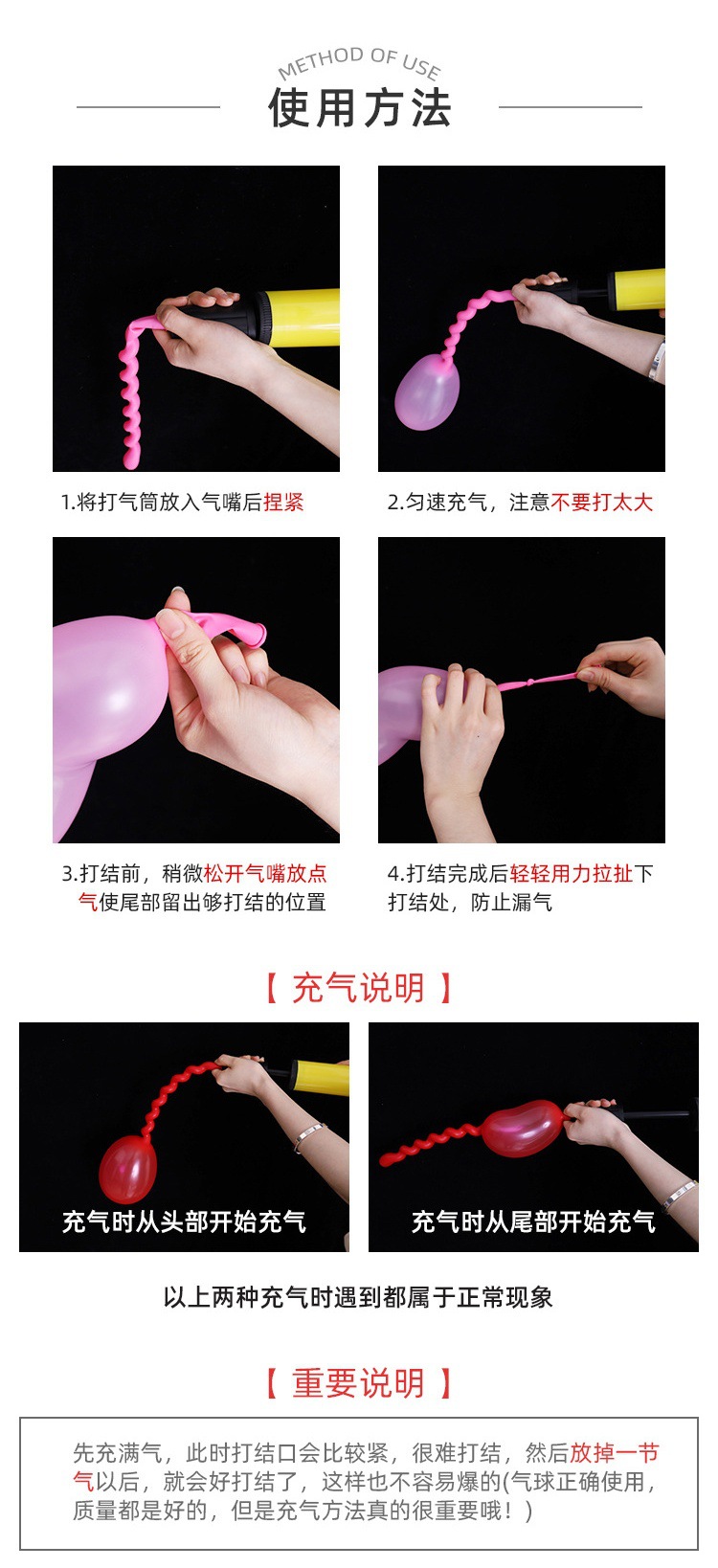 METHOD OF USE
使用方法

1.将打气筒放入气嘴后捏紧

2.匀速充气，注意不要打太大

3.打结前，稍微松开气嘴放点气使尾部留出够打结的位置

4.打结完成后轻轻用力拉扯下打结处，防止漏气

【 充气说明 】

充气时从头部开始充气

充气时从尾部开始充气

以上两种充气时遇到都属于正常现象

【 重要说明 】

先充满气，此时打结口会比较紧，很难打结，然后放掉一节气以后，就会好打结了，这样也不容易爆的(气球正确使用，质量都是好的，但是充气方法真的很重要哦！)