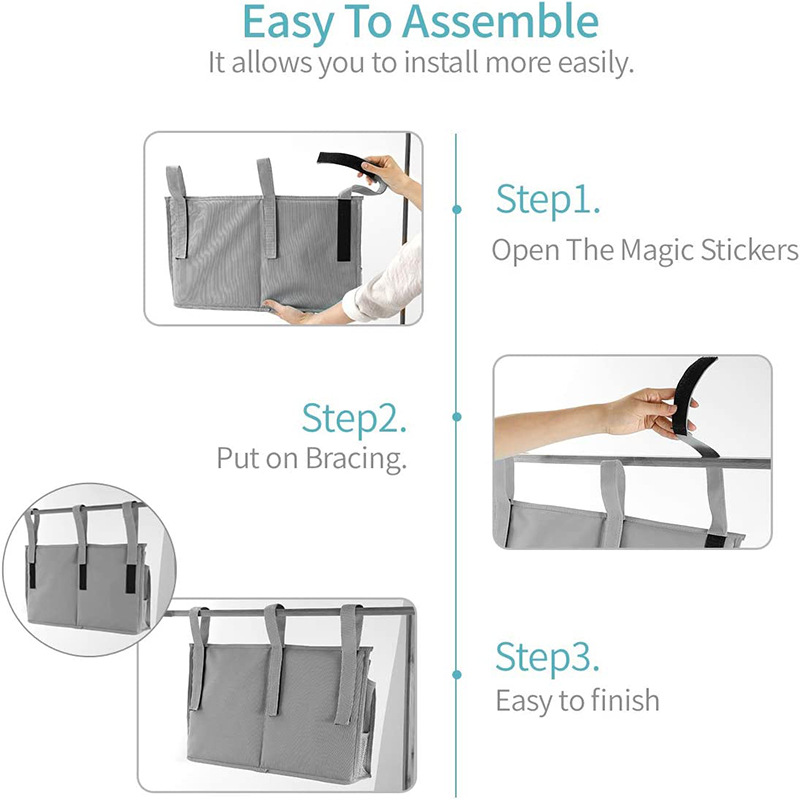 Easy To Assemble
It allows you to install more easily.

Step1.
Open The Magic Stickers

Step2.
Put on Bracing.

Step3.
Easy to finish