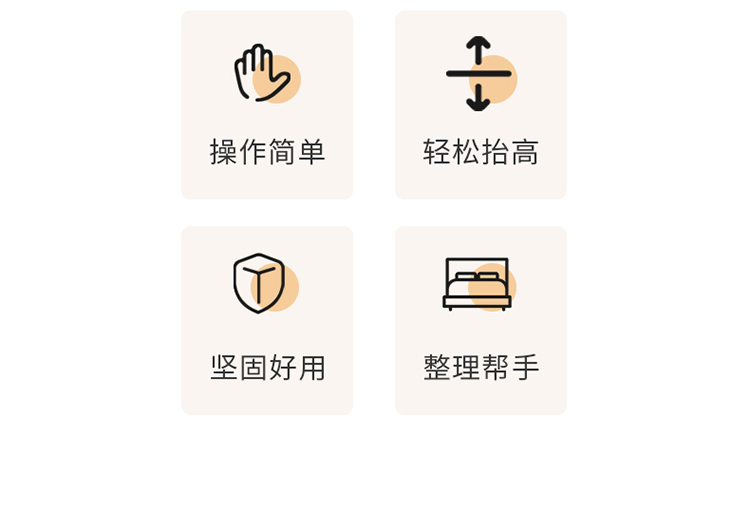 操作简单

轻松抬高

坚固好用

整理帮手