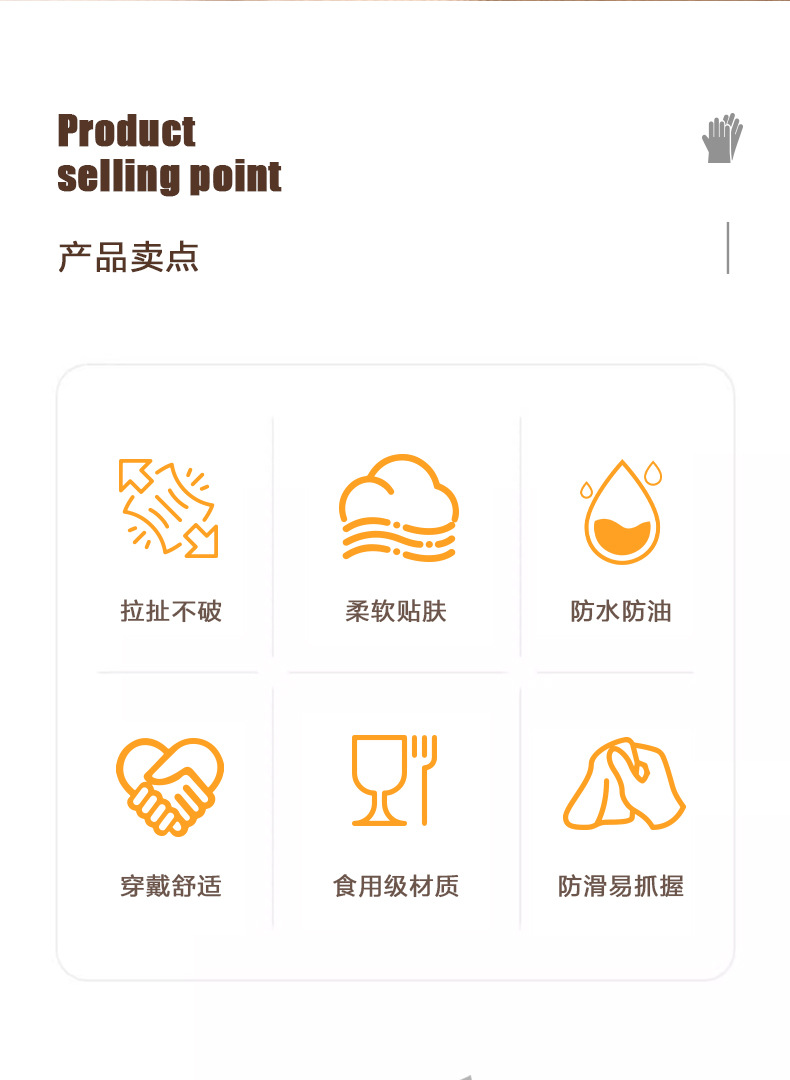 Product
selling point

产品卖点

拉扯不破

柔软贴肤

防水防油

穿戴舒适

食用级材质

防滑易抓握