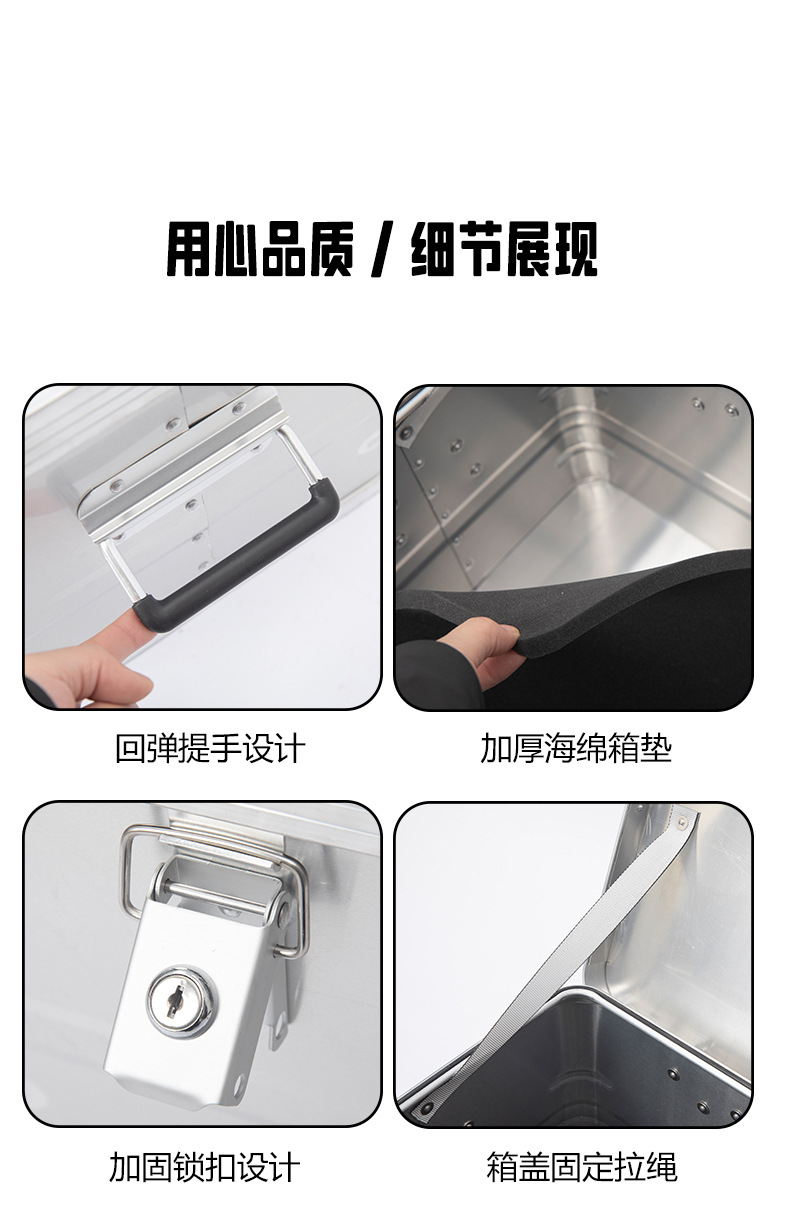 用心品质 / 细节展现

回弹提手设计

加厚海绵箱垫

加固锁扣设计

箱盖固定拉绳