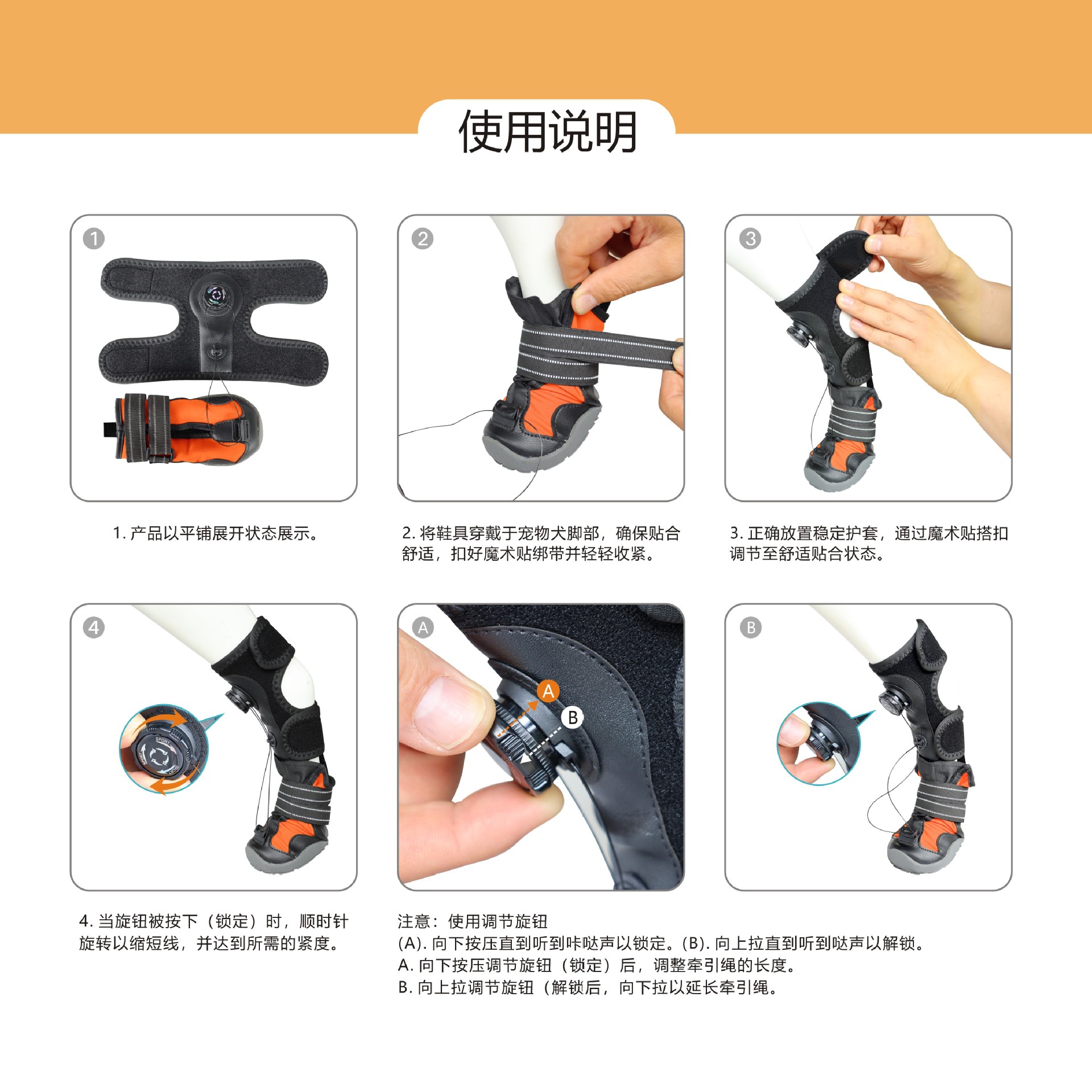 使用说明

1

2

3

1. 产品以平铺展开状态展示。

2. 将鞋具穿戴于宠物犬脚部，确保贴合舒适，扣好魔术贴绑带并轻轻收紧。

3. 正确放置稳定护套，通过魔术贴搭扣调节至舒适贴合状态。

4

SPORT

A

A

B

B

4. 当旋钮被按下（锁定）时，顺时针旋转以缩短线，并达到所需的紧度。

注意：使用调节旋钮
(A). 向下按压直到听到咔哒声以锁定。(B). 向上拉直到听到哒声以解锁。
A. 向下按压调节旋钮（锁定）后，调整牵引绳的长度。
B. 向上拉调节旋钮（解锁后，向下拉以延长牵引绳。