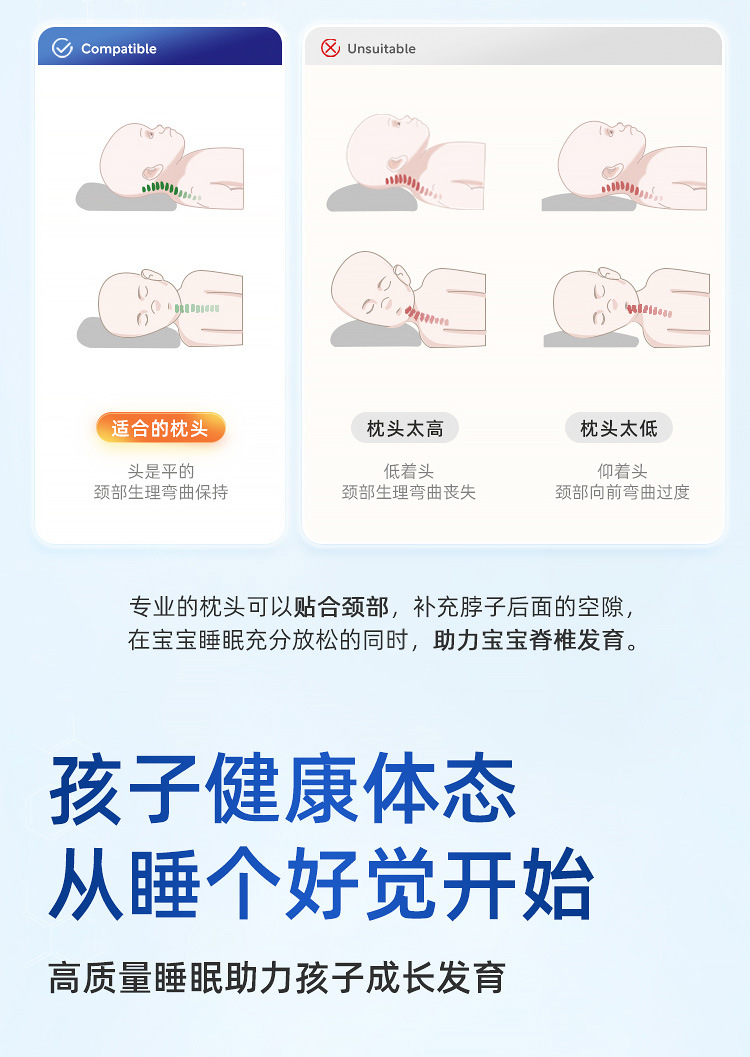 Compatible

适合的枕头

头是平的
颈部生理弯曲保持

Unsuitable

枕头太高

低着头
颈部生理弯曲丧失

枕头太低

仰着头
颈部向前弯曲过度

专业的枕头可以贴合颈部，补充脖子后面的空隙，在宝宝睡眠充分放松的同时，助力宝宝脊椎发育。

孩子健康体态
从睡个好觉开始

高质量睡眠助力孩子成长发育