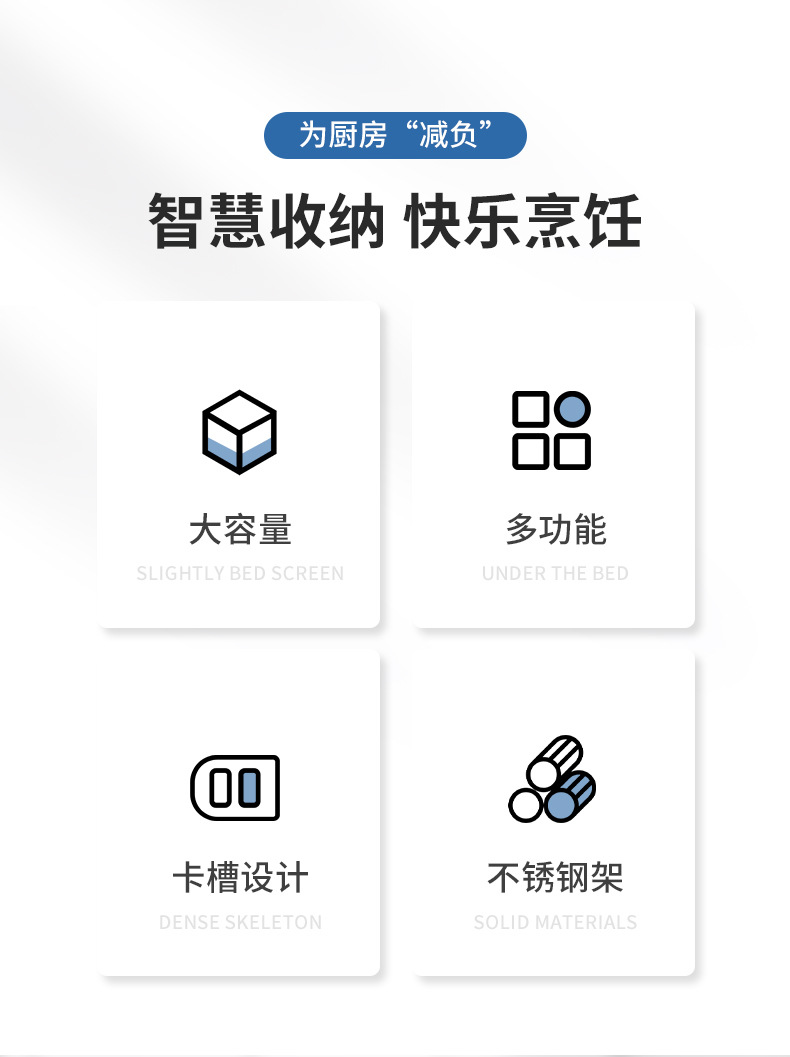 为厨房“减负”

智慧收纳 快乐烹饪

大容量
SLIGHTLY BED SCREEN

多功能
UNDER THE BED

卡槽设计
DENSE SKELETON

不锈钢架
SOLID MATERIALS