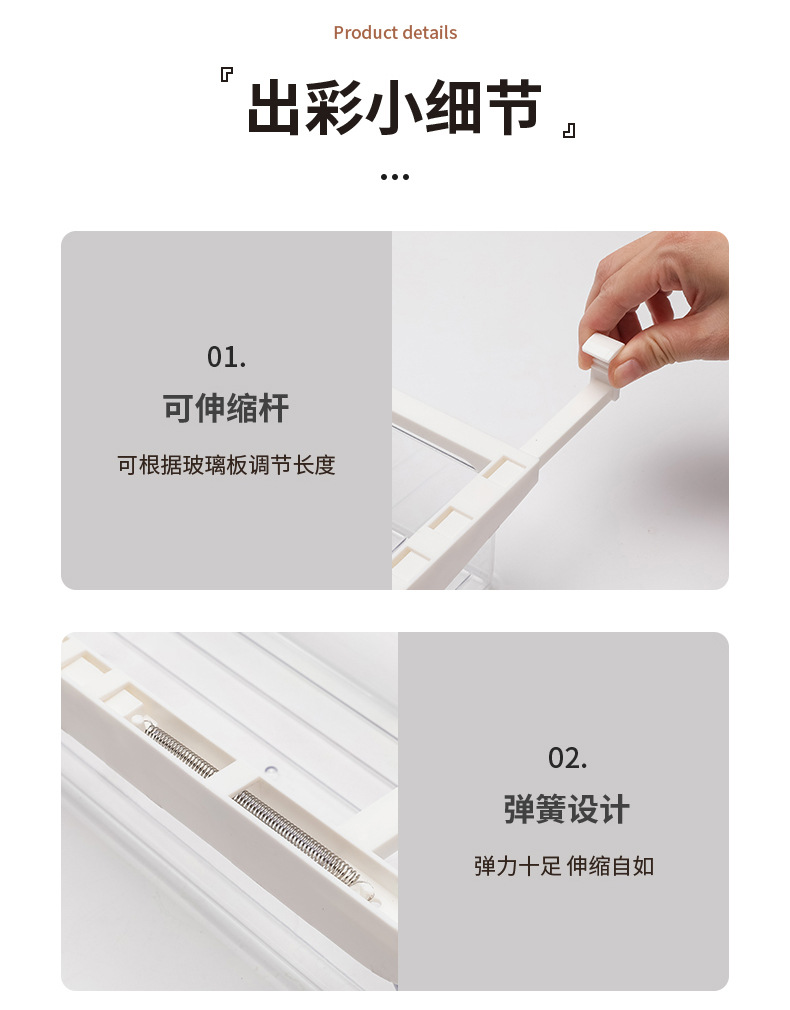 Product details

『出彩小细节』

...

01.

可伸缩杆

可根据玻璃板调节长度

02.

弹簧设计

弹力十足 伸缩自如