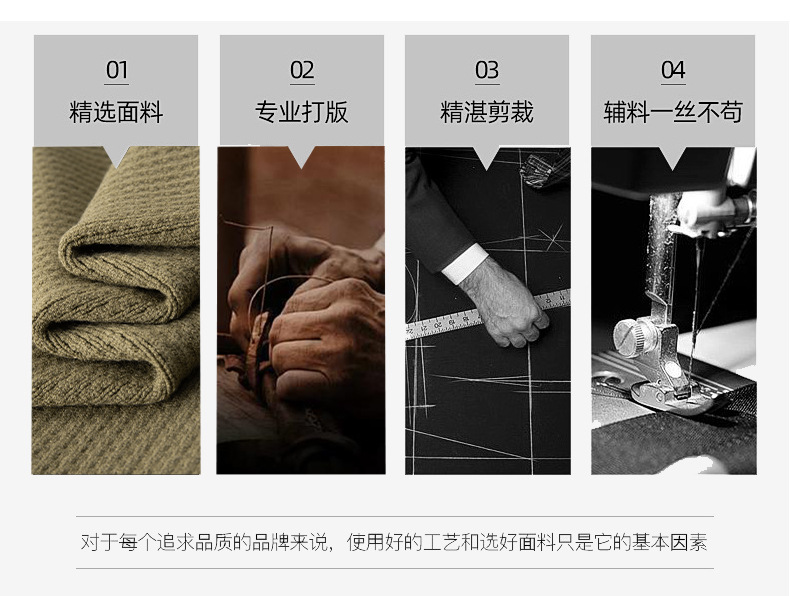 01
精选面料

02
专业打版

03
精湛剪裁

04
辅料一丝不苟

对于每个追求品质的品牌来说，使用好的工艺和选好面料只是它的基本因素