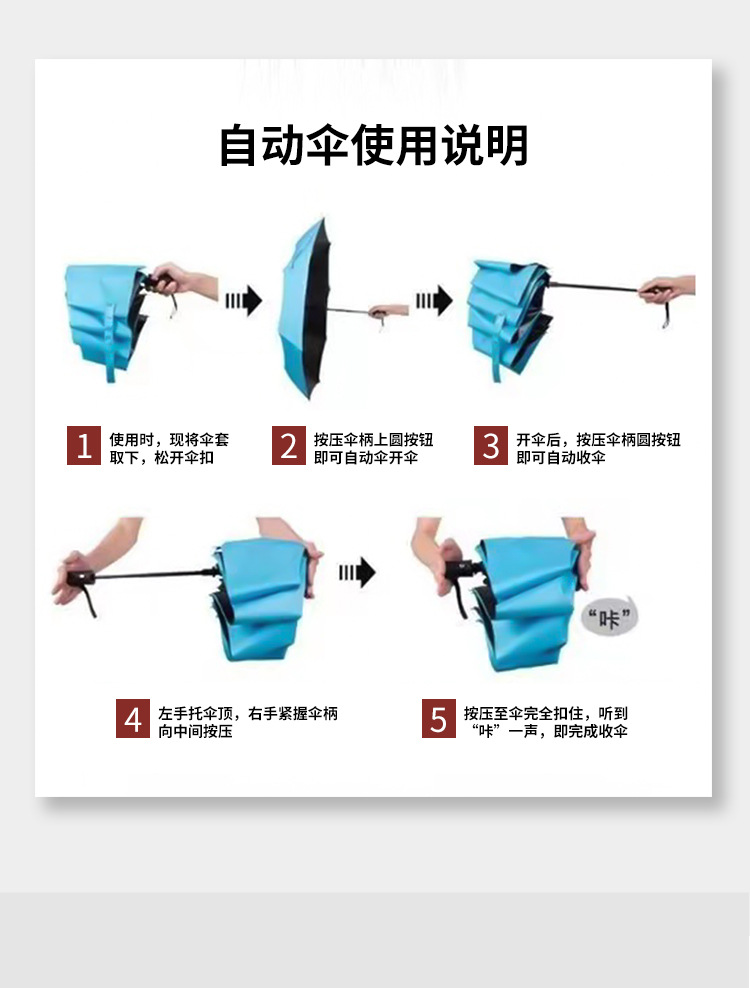 自动伞使用说明

1 使用时，现将伞套取下，松开伞扣

2 按压伞柄上圆按钮即可自动伞开伞

3 开伞后，按压伞柄圆按钮即可自动收伞

“咔”

4 左手托伞顶，右手紧握伞柄向中间按压

5 按压至伞完全扣住，听到“咔”一声，即完成收伞