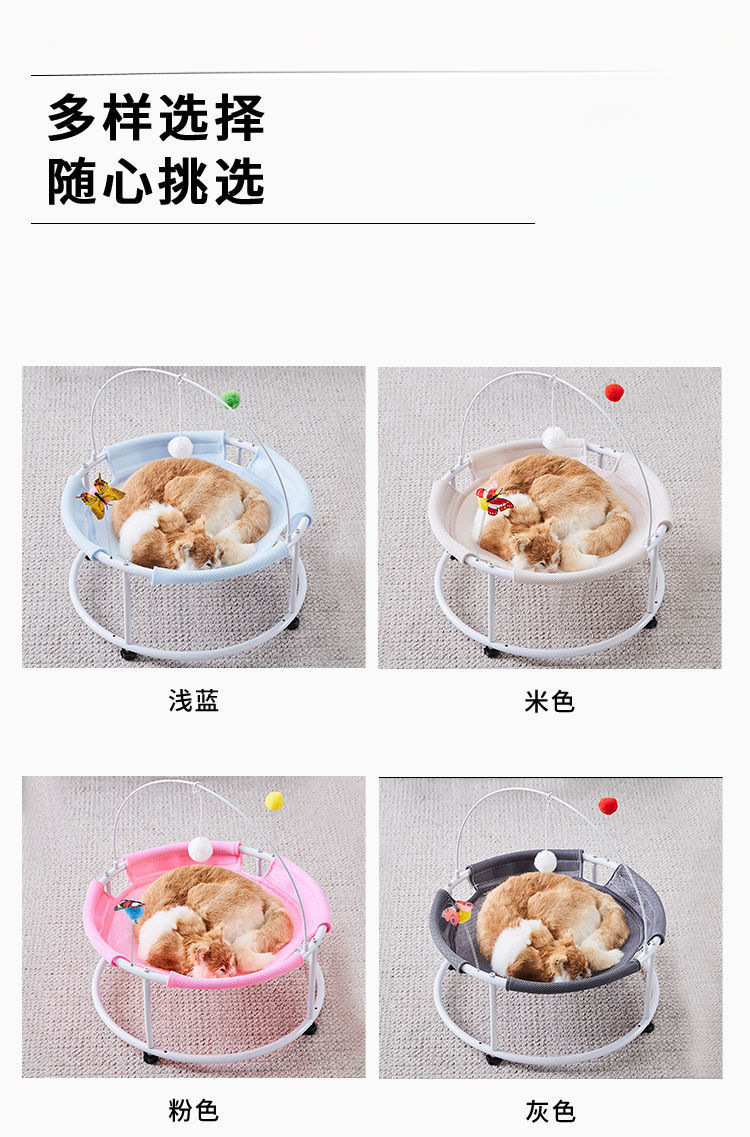 多样选择
随心挑选

浅蓝

米色

粉色

灰色