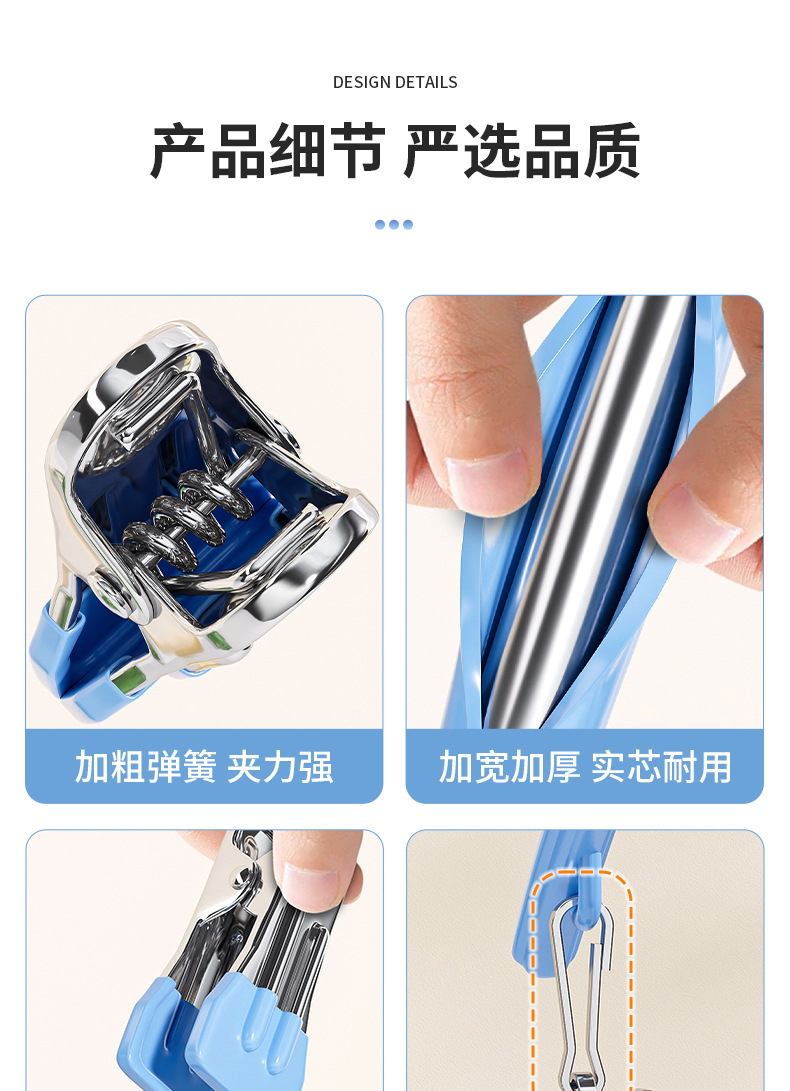 DESIGN DETAILS

产品细节 严选品质

加粗弹簧 夹力强

加宽加厚 实芯耐用