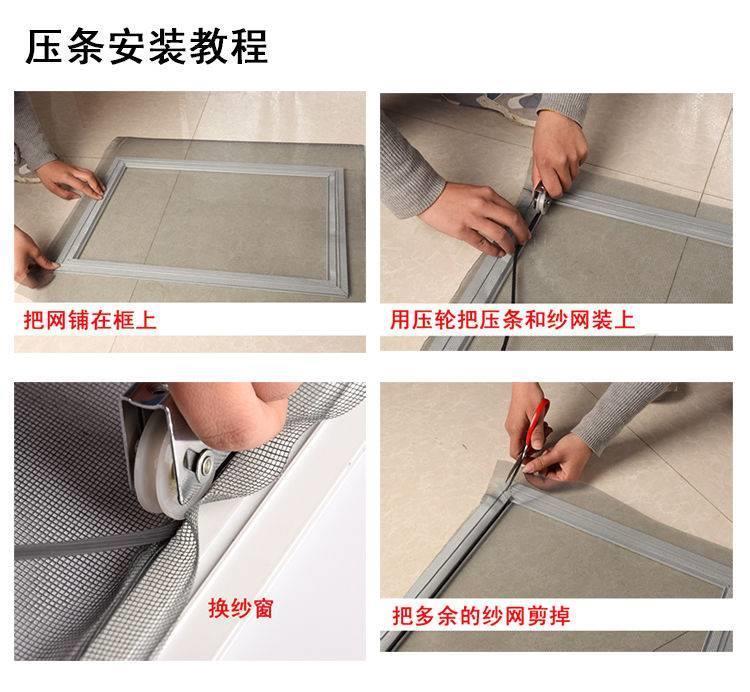 压条安装教程

把网铺在框上

用压轮把压条和纱网装上

换纱窗

把多余的纱网剪掉