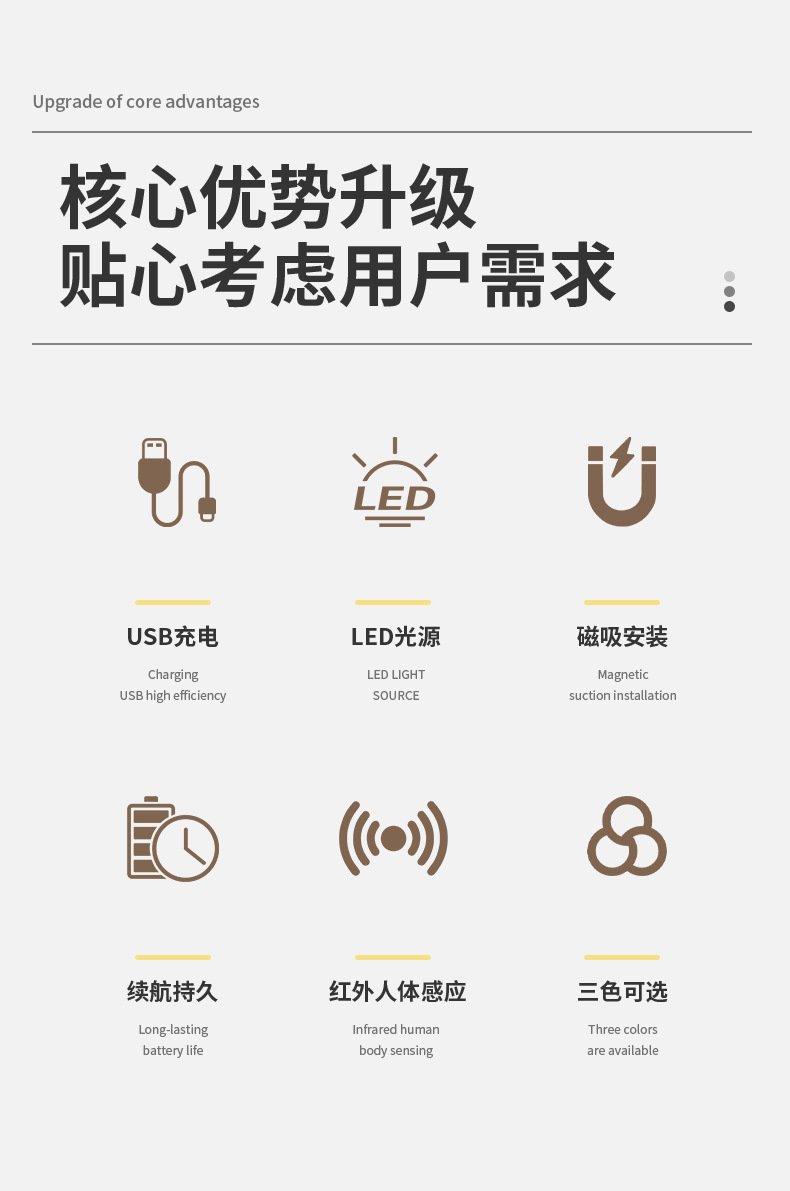 Upgrade of core advantages

核心优势升级
贴心考虑用户需求

LED

USB充电

Charging
USB high efficiency

LED光源

LED LIGHT
SOURCE

磁吸安装

Magnetic
suction installation

续航持久

Long-lasting
battery life

红外人体感应

Infrared human
body sensing

三色可选

Three colors
are available