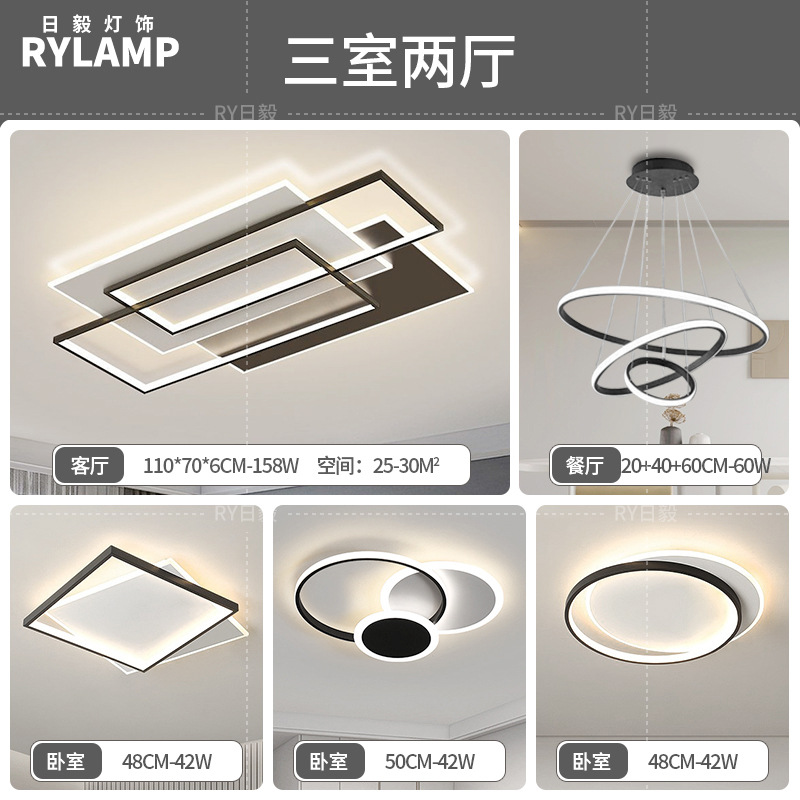 日毅灯饰
RYLAMP

三室两厅

RY日毅 RY日毅

客厅 110*70*6CM-158W 空间：25-30M²

餐厅 20+40+60CM-60W

RY日毅 RY日毅

卧室 48CM-42W

卧室 50CM-42W

卧室 48CM-42W