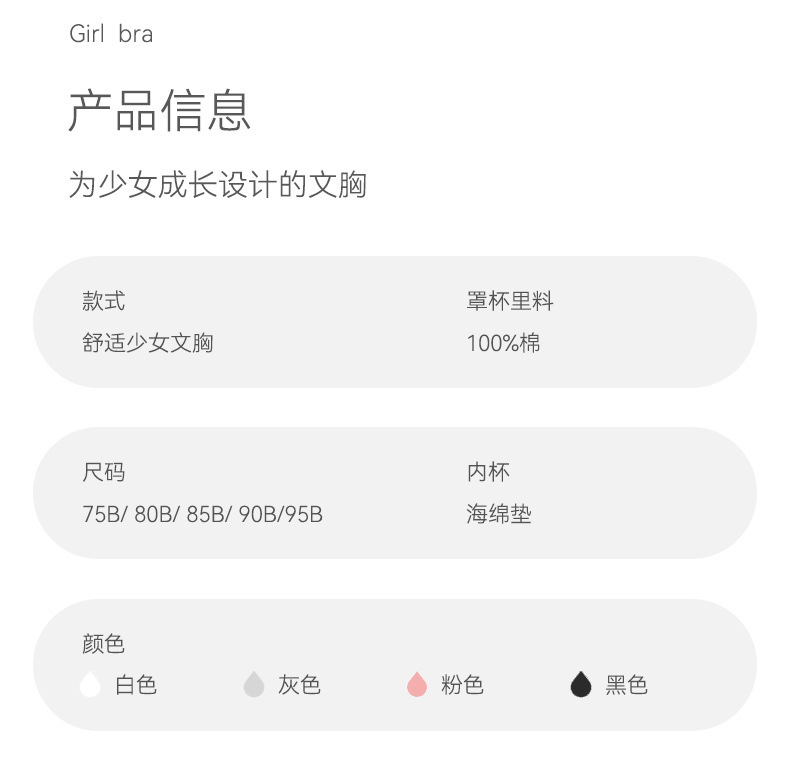 Girl bra

产品信息

为少女成长设计的文胸

款式
舒适少女文胸

罩杯里料
100%棉

尺码
75B/ 80B/ 85B/ 90B/95B

内杯
海绵垫

颜色
白色 灰色 粉色 黑色