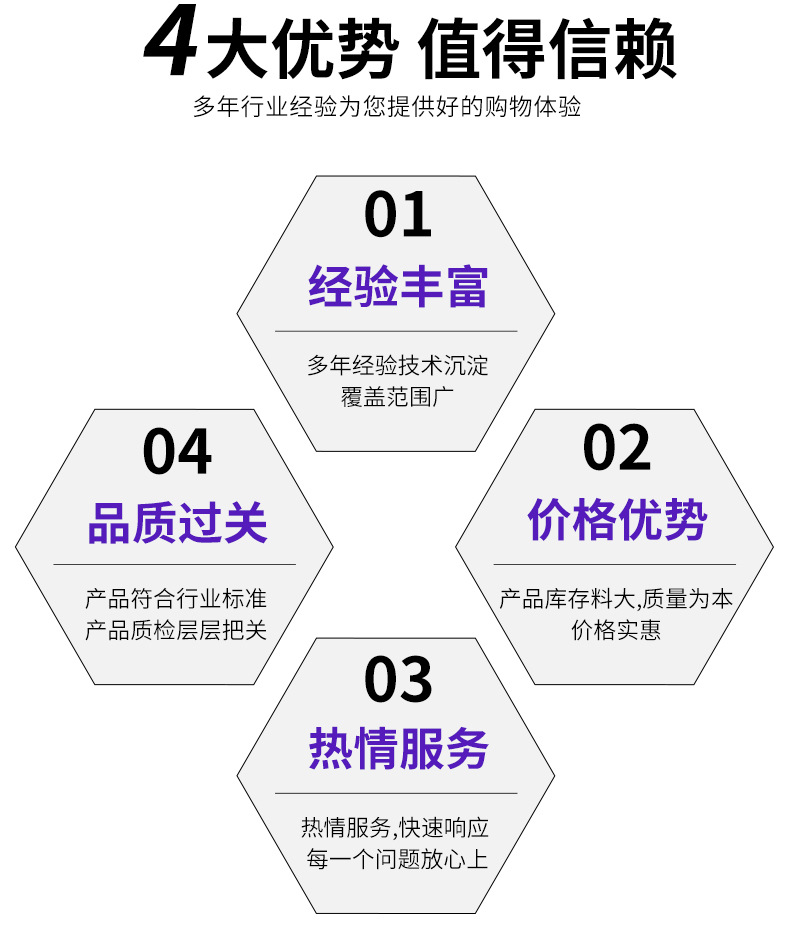 4大优势 值得信赖

多年行业经验为您提供好的购物体验

01

经验丰富

多年经验技术沉淀
覆盖范围广

04

品质过关

产品符合行业标准
产品质检层层把关

02

价格优势

产品库存料大,质量为本
价格实惠

03

热情服务

热情服务,快速响应
每一个问题放心上